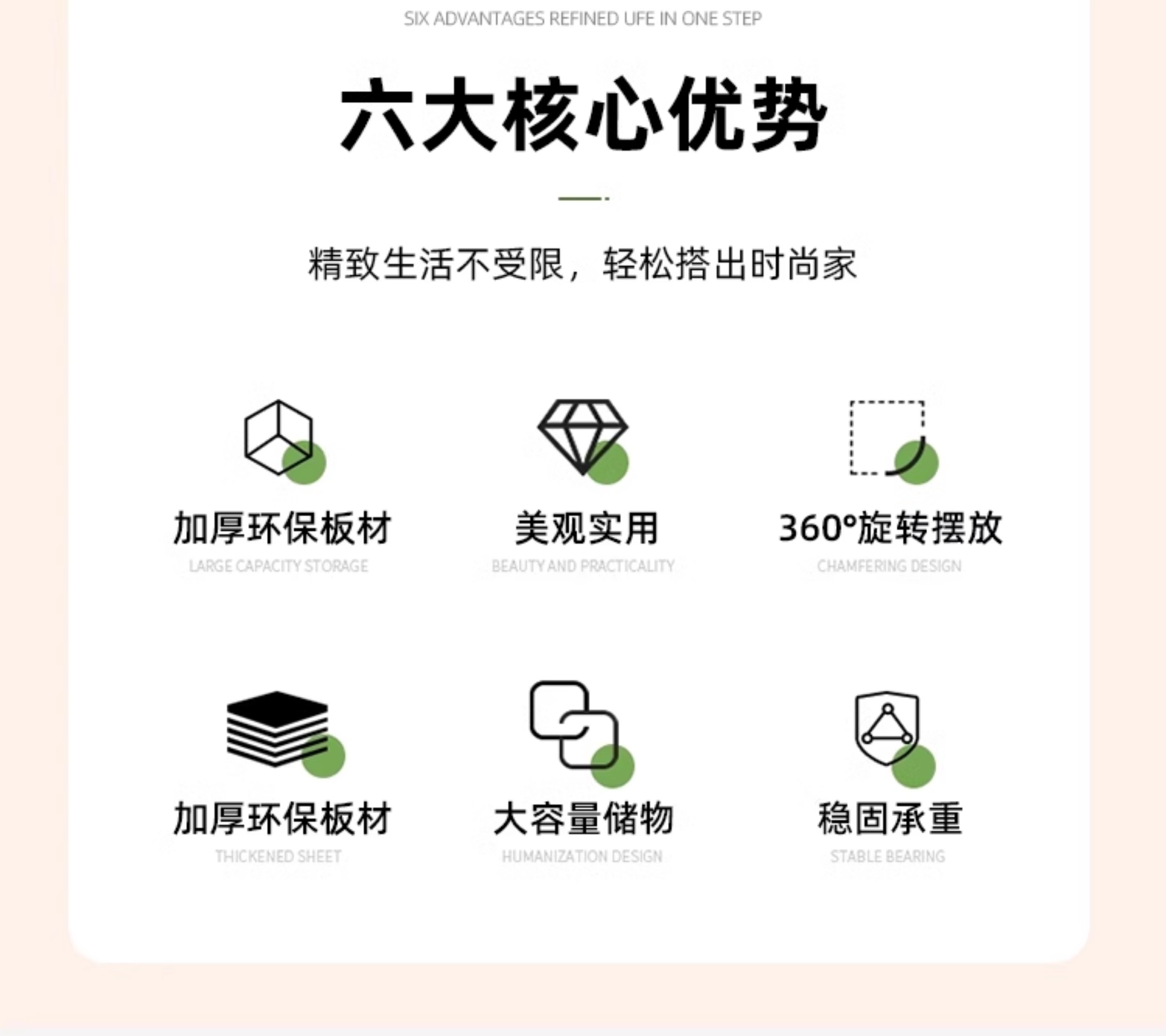 SIX ADVANTAGES REFINED UFE IN ONE STEP

六大核心优势

精致生活不受限，轻松搭出时尚家

加厚环保板材
LARGE CAPACITY STORAGE

美观实用
BEAUTY AND PRACTICALITY

360°旋转摆放
CHAMFERING DESIGN

加厚环保板材
THICKENED SHEET

大容量储物
HUMANIZATION DESIGN

稳固承重
STABLE BEARING