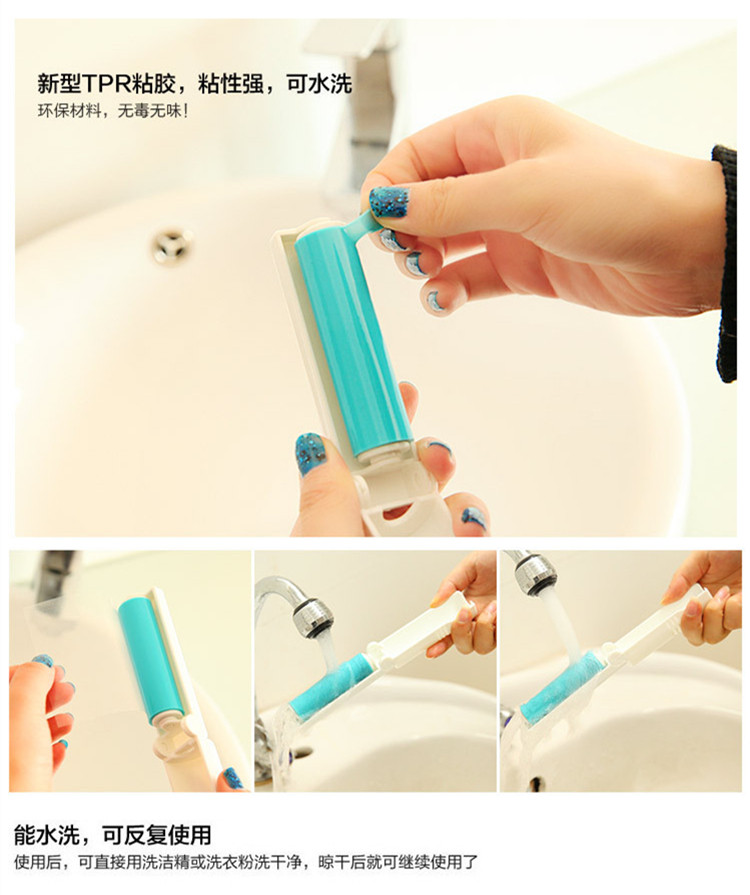 新型TPR粘胶，粘性强，可水洗
环保材料，无毒无味！

能水洗，可反复使用
使用后，可直接用洗洁精或洗衣粉洗干净，晾干后就可继续使用了