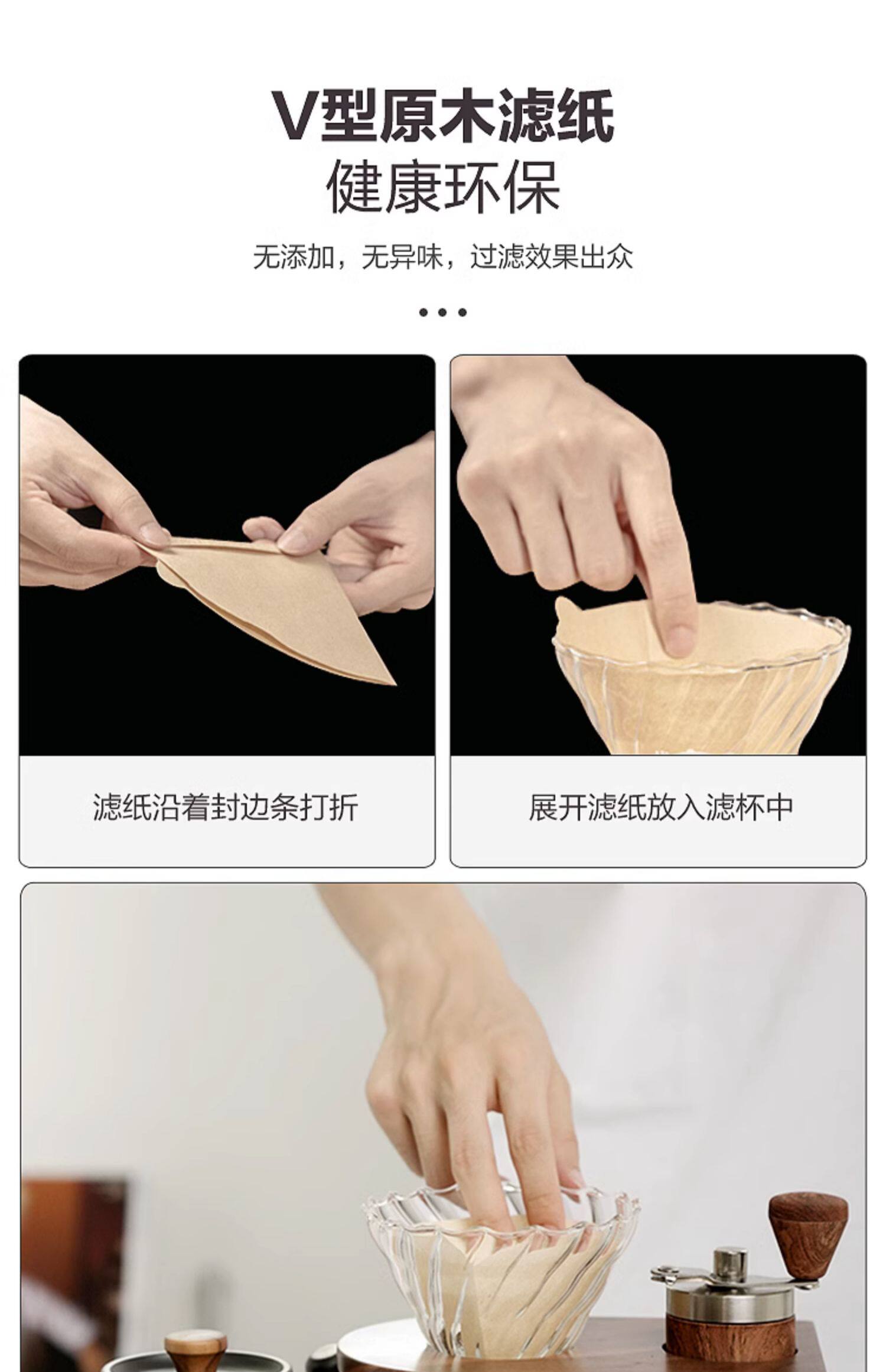 V型原木滤纸
健康环保

无添加，无异味，过滤效果出众

滤纸沿着封边条打折

展开滤纸放入滤杯中