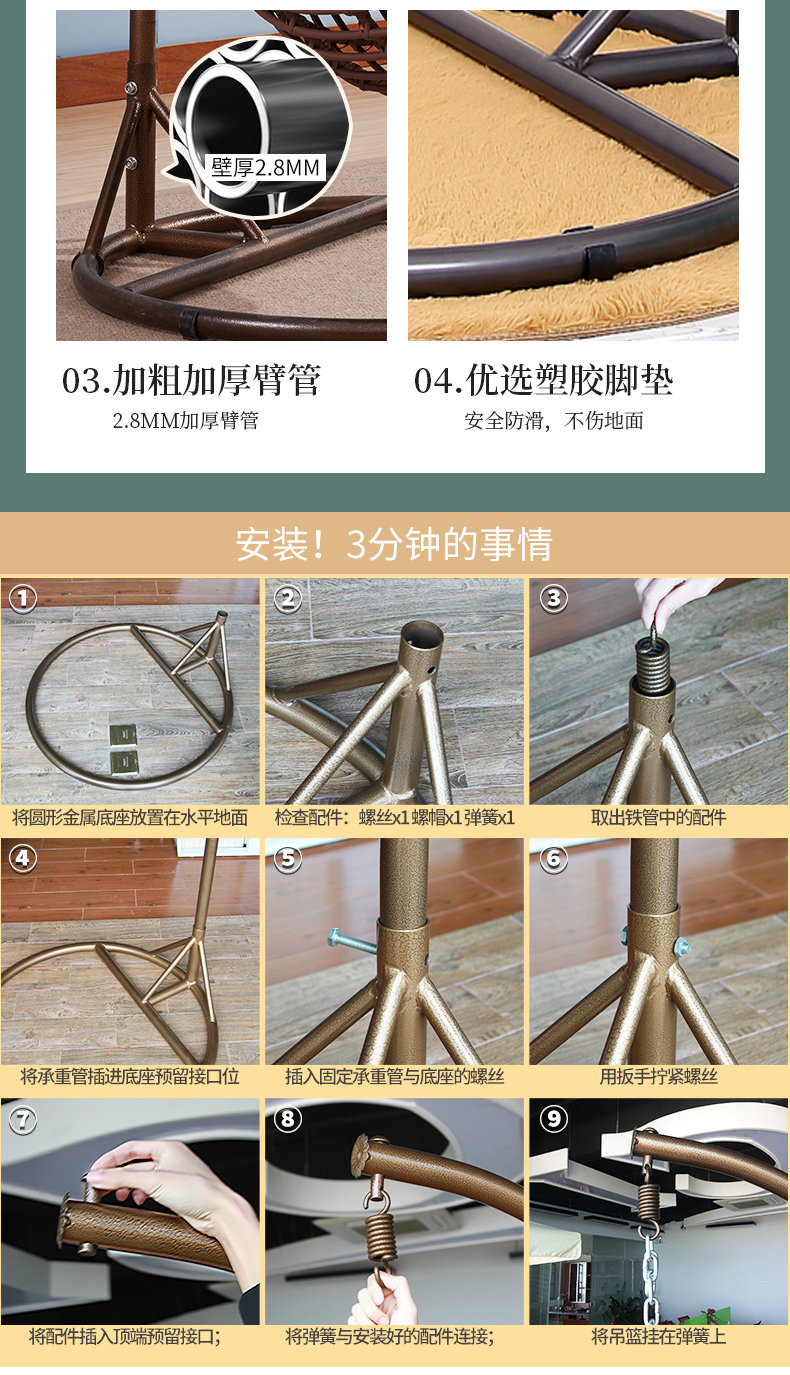 壁厚2.8MM

03.加粗加厚臂管
2.8MM加厚臂管

04.优选塑胶脚垫
安全防滑，不伤地面

安装！3分钟的事情

1
将圆形金属底座放置在水平地面

2
检查配件：螺丝x1 螺帽x1 弹簧x1

3
取出铁管中的配件

4
将承重管插进底座预留接口位

5
插入固定承重管与底座的螺丝

6
用扳手拧紧螺丝

7
将配件插入顶端预留接口；

8
将弹簧与安装好的配件连接；

9
将吊篮挂在弹簧上