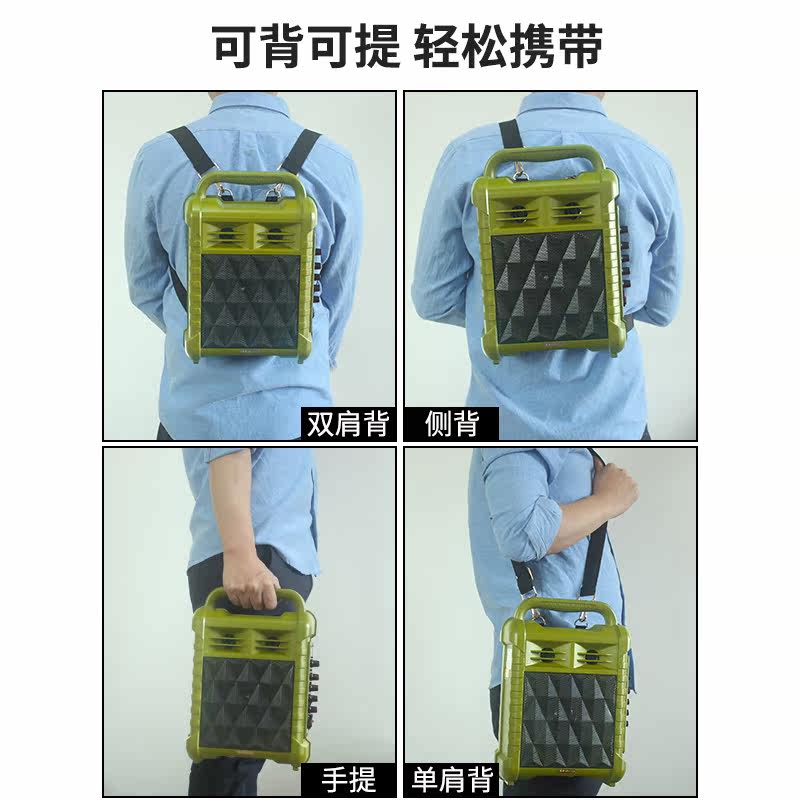 可背可提 轻松携带

双肩背

侧背

手提

单肩背