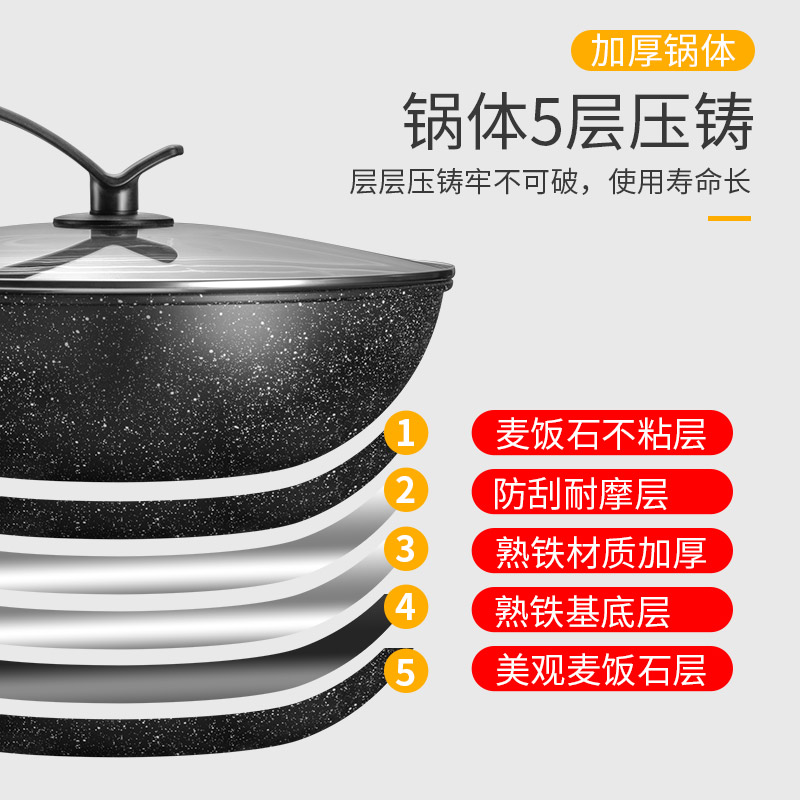 加厚锅体

锅体5层压铸

层层压铸牢不可破，使用寿命长

1 麦饭石不粘层

2 防刮耐摩层

3 熟铁材质加厚

4 熟铁基底层

5 美观麦饭石层