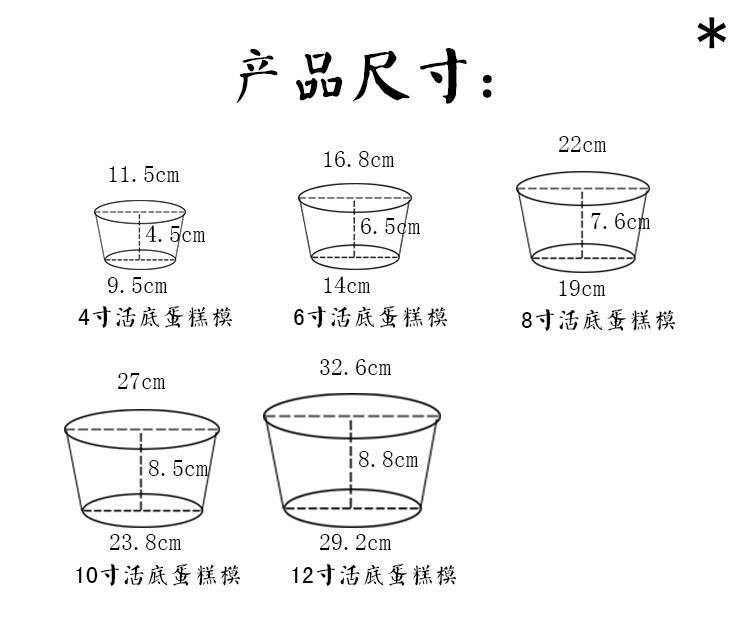 *

产品尺寸:

11.5cm
4.5cm
9.5cm
4寸活底蛋糕模

16.8cm
6.5cm
14cm
6寸活底蛋糕模

22cm
7.6cm
19cm
8寸活底蛋糕模

27cm
8.5cm
23.8cm
10寸活底蛋糕模

32.6cm
8.8cm
29.2cm
12寸活底蛋糕模