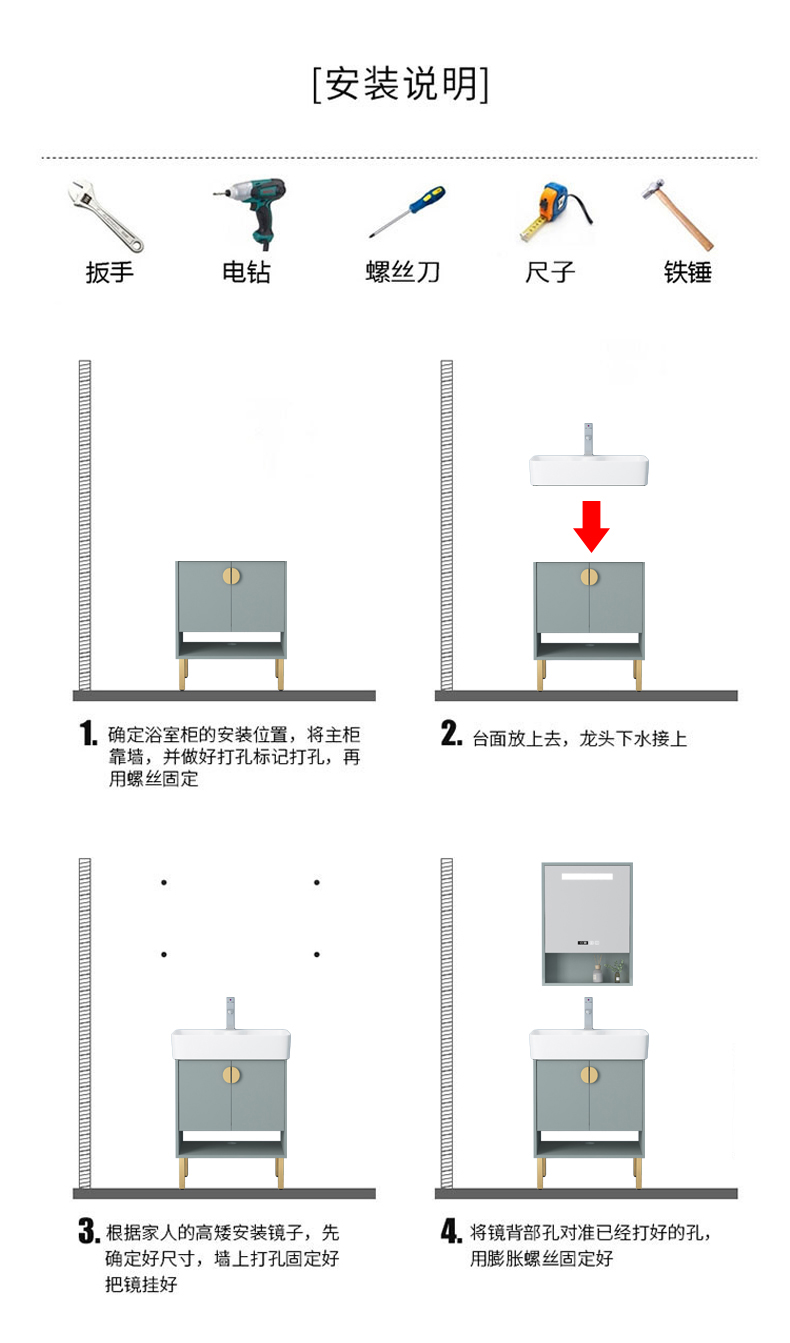 [安装说明]

扳手 电钻 螺丝刀 尺子 铁锤

1. 确定浴室柜的安装位置，将主柜靠墙，并做好打孔标记打孔，再用螺丝固定

2. 台面放上去，龙头下水接上

3. 根据家人的高矮安装镜子，先确定好尺寸，墙上打孔固定好把镜挂好

4. 将镜背部孔对准已经打好的孔，用膨胀螺丝固定好