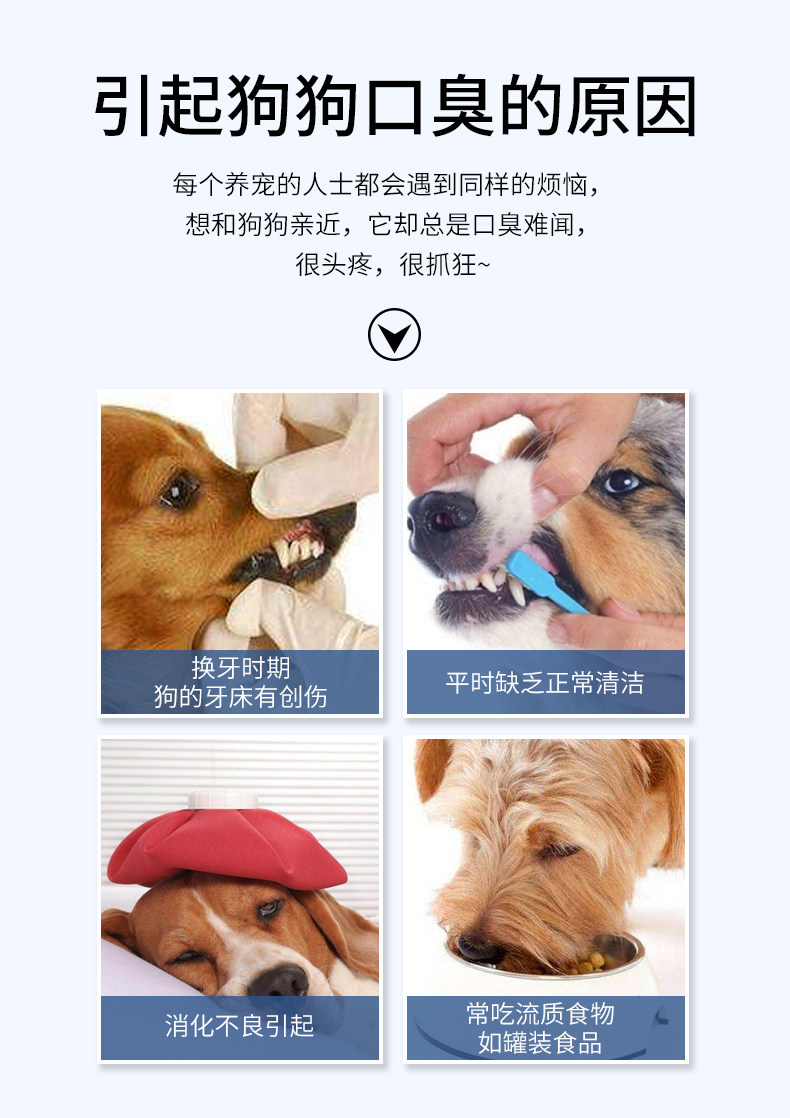 引起狗狗口臭的原因

每个养宠的人士都会遇到同样的烦恼，
想和狗狗亲近，它却总是口臭难闻，
很头疼，很抓狂~

换牙时期
狗的牙床有创伤

平时缺乏正常清洁

消化不良引起

常吃流质食物
如罐装食品