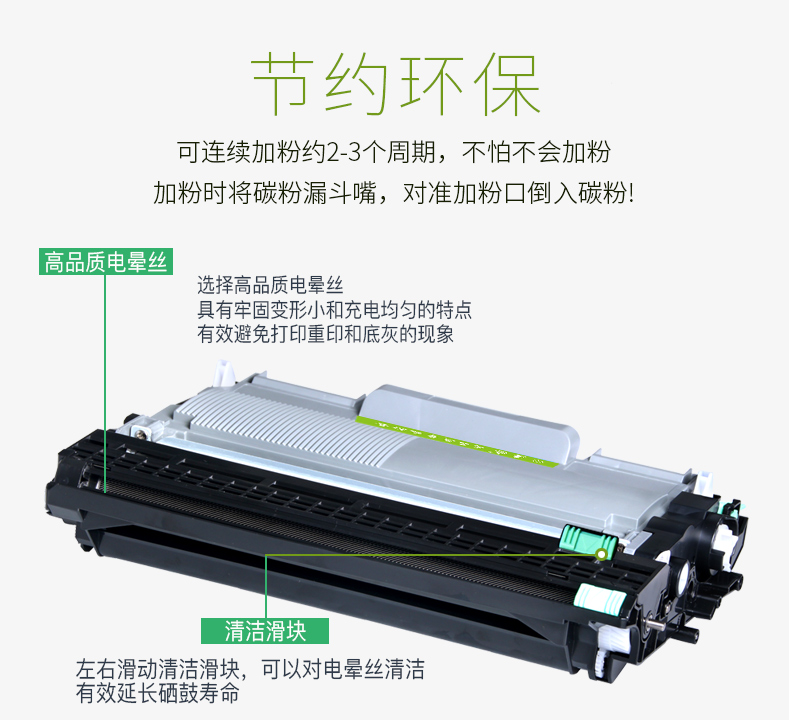 节约环保

可连续加粉约2-3个周期，不怕不会加粉
加粉时将碳粉漏斗嘴，对准加粉口倒入碳粉!

高品质电晕丝

选择高品质电晕丝
具有牢固变形小和充电均匀的特点
有效避免打印重印和底灰的现象

清洁滑块

左右滑动清洁滑块，可以对电晕丝清洁
有效延长硒鼓寿命