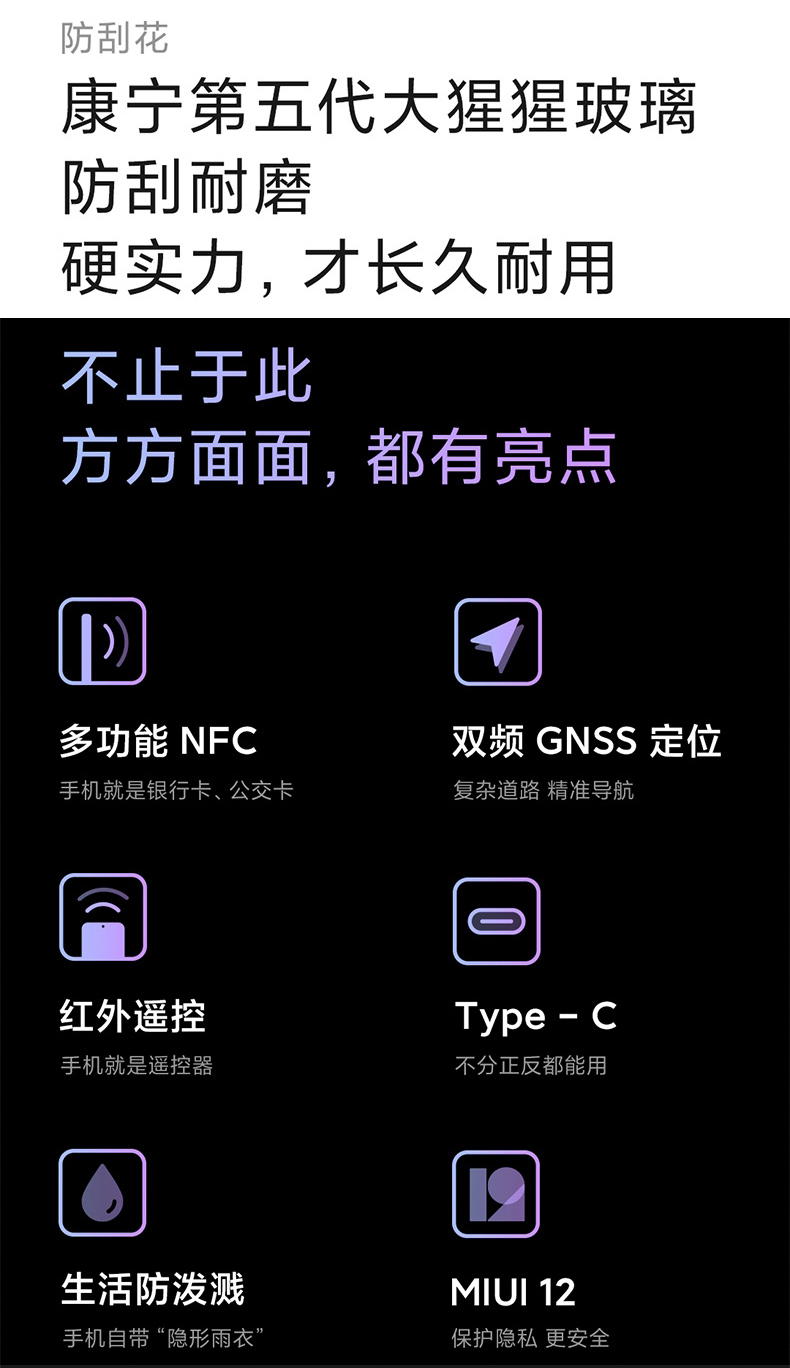 防刮花

康宁第五代大猩猩玻璃
防刮耐磨
硬实力，才长久耐用

不止于此
方方面面，都有亮点

多功能 NFC
手机就是银行卡、公交卡

双频 GNSS 定位
复杂道路 精准导航

红外遥控
手机就是遥控器

Type - C
不分正反都能用

生活防泼溅
手机自带“隐形雨衣”

MIUI 12
保护隐私 更安全