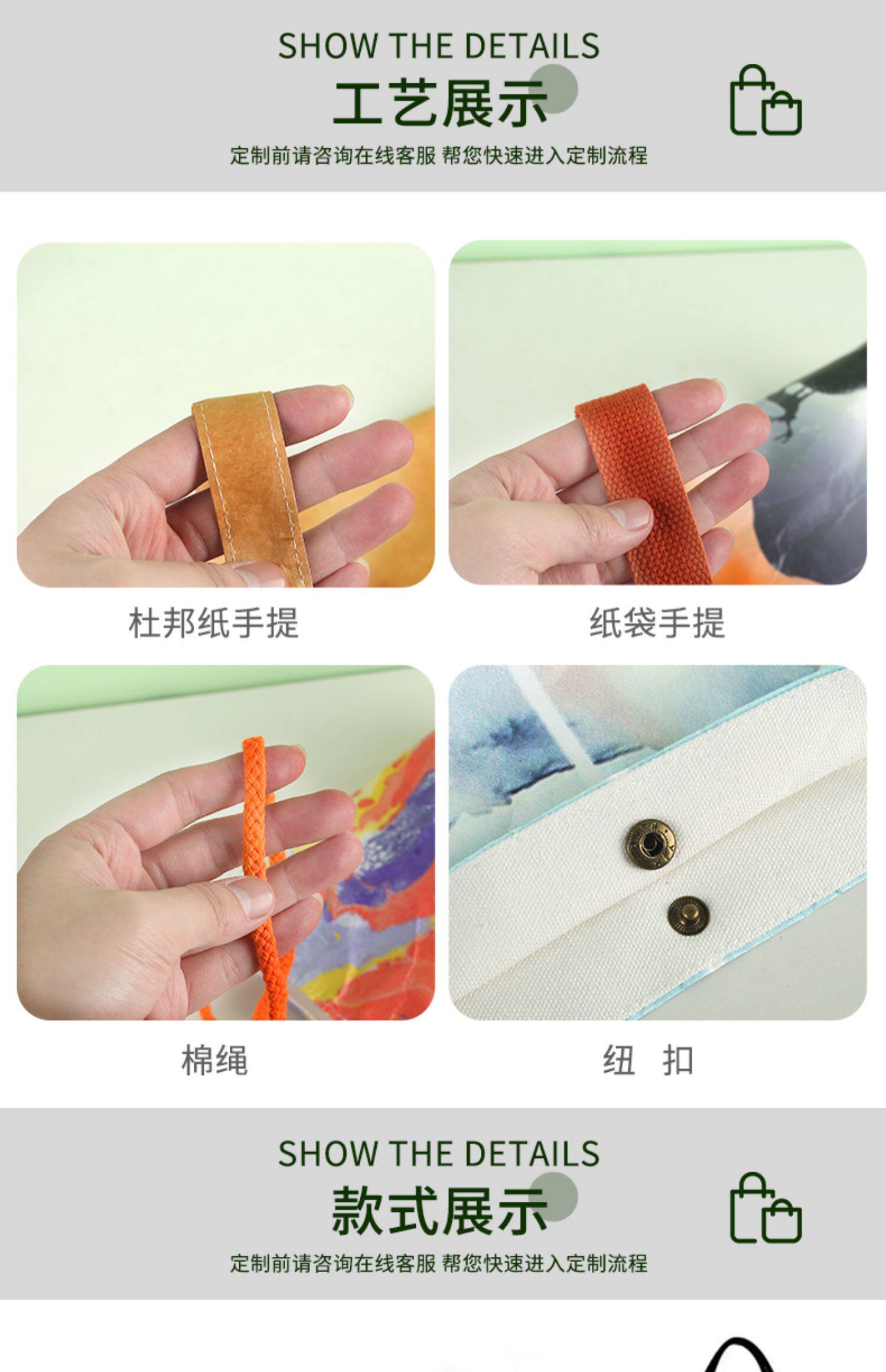 SHOW THE DETAILS
工艺展示
定制前请咨询在线客服 帮您快速进入定制流程

杜邦纸手提

纸袋手提

棉绳

纽 扣

SHOW THE DETAILS
款式展示
定制前请咨询在线客服 帮您快速进入定制流程