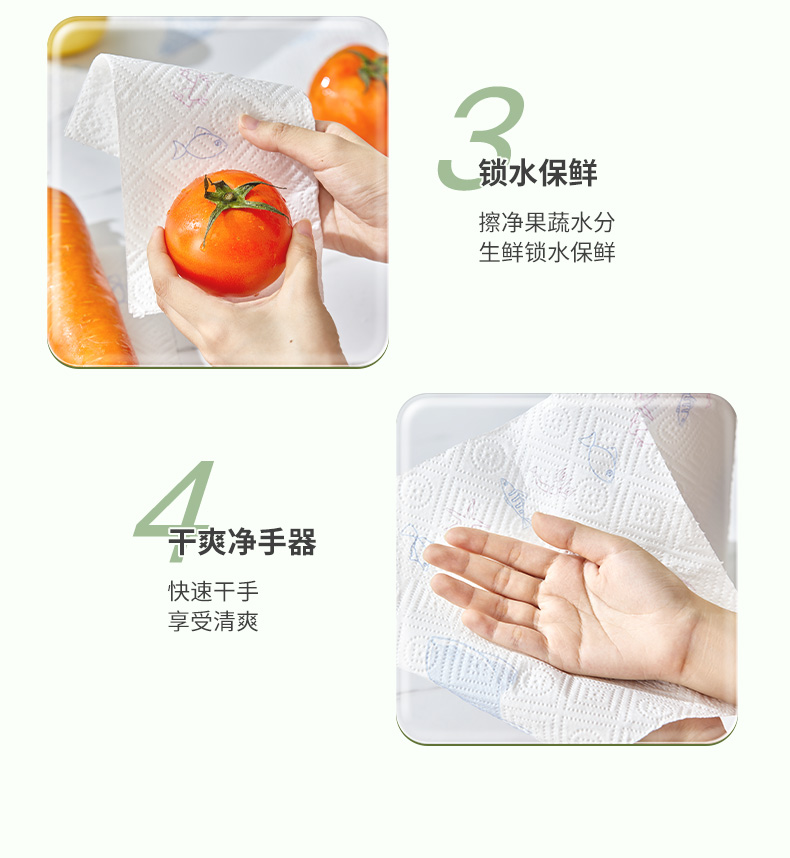 3 锁水保鲜

擦净果蔬水分
生鲜锁水保鲜

4 干爽净手器

快速干手
享受清爽