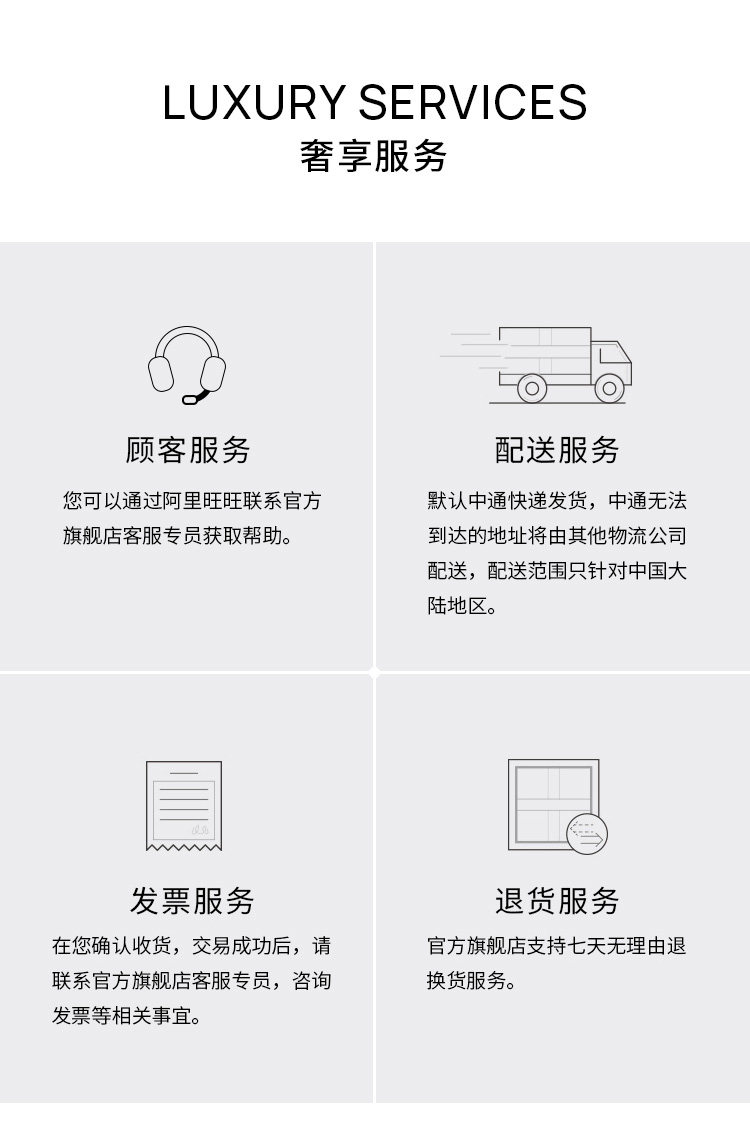 LUXURY SERVICES
奢享服务

顾客服务

您可以通过阿里旺旺联系官方旗舰店客服专员获取帮助。

配送服务

默认中通快递发货，中通无法到达的地址将由其他物流公司配送，配送范围只针对中国大陆地区。

发票服务

在您确认收货，交易成功后，请联系官方旗舰店客服专员，咨询发票等相关事宜。

退货服务

官方旗舰店支持七天无理由退换货服务。