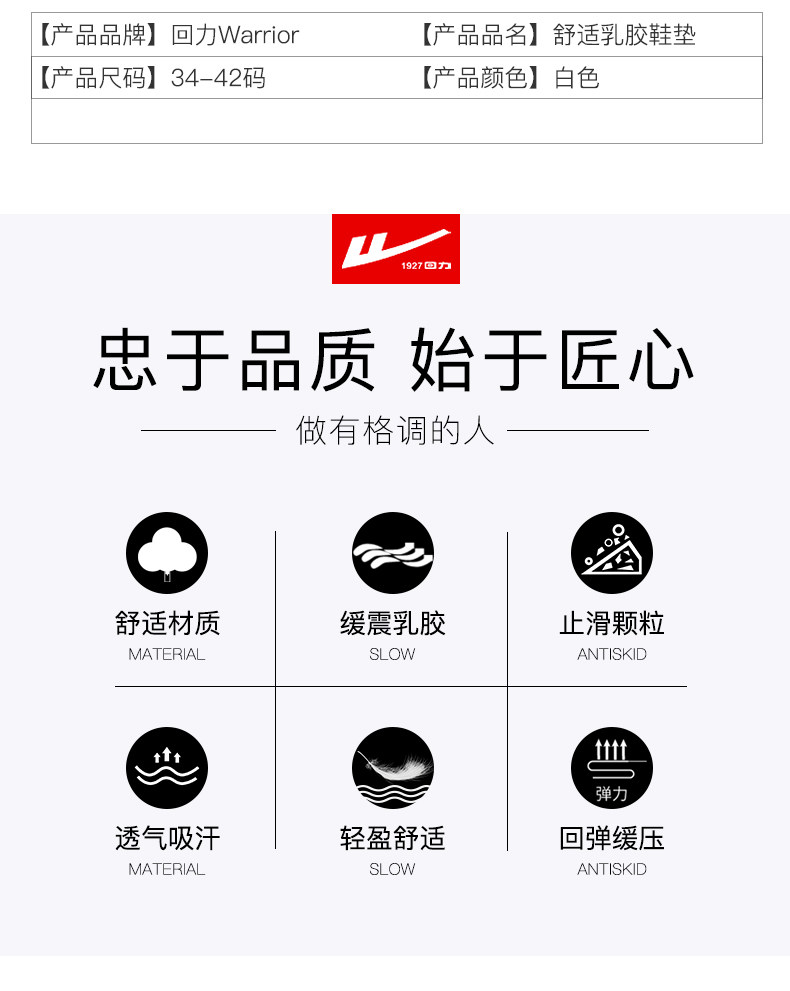 【产品品牌】回力Warrior 【产品品名】舒适乳胶鞋垫
【产品尺码】34-42码 【产品颜色】白色

1927回力

忠于品质 始于匠心

做有格调的人

舒适材质
MATERIAL

缓震乳胶
SLOW

止滑颗粒
ANTISKID

透气吸汗
MATERIAL

轻盈舒适
SLOW

弹力

回弹缓压
ANTISKID