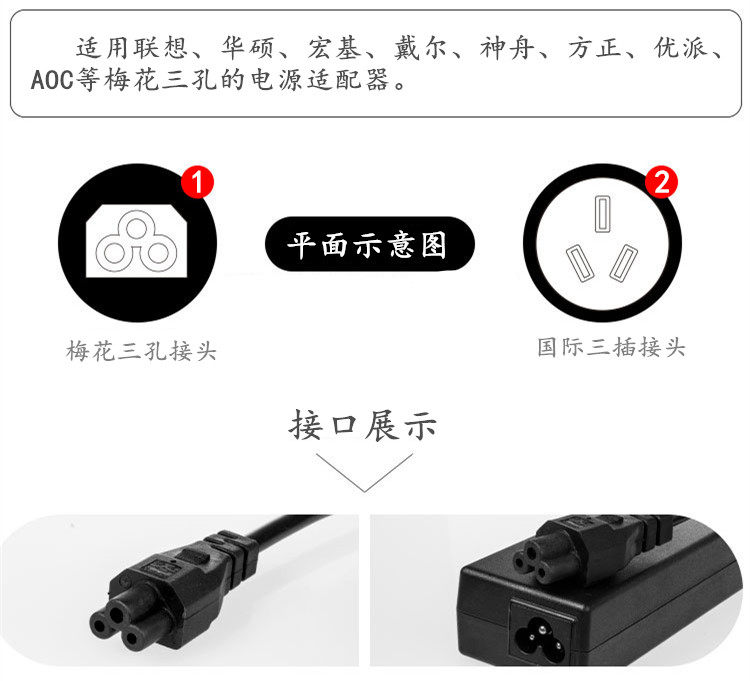 适用联想、华硕、宏基、戴尔、神舟、方正、优派、AOC等梅花三孔的电源适配器。

1

平面示意图

2

梅花三孔接头

国际三插接头

接口展示