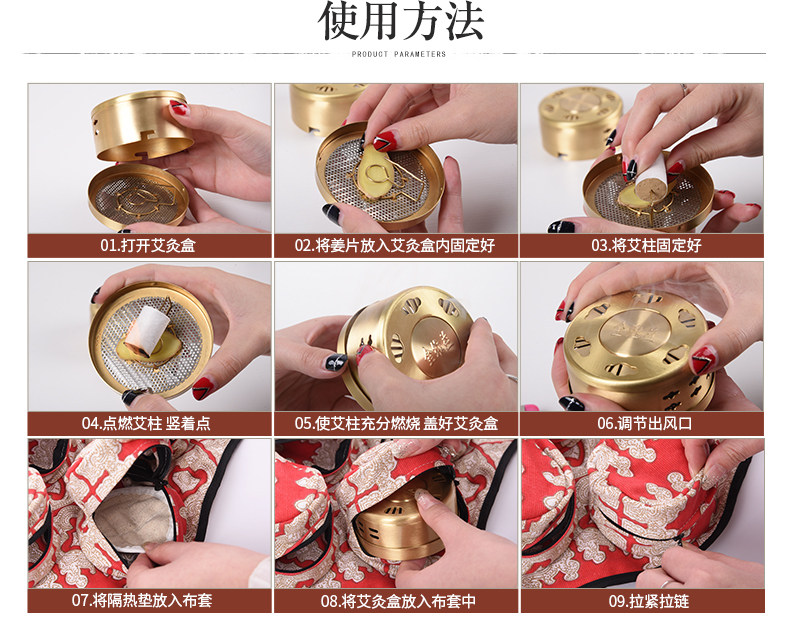 使用方法

PRODUCT PARAMETERS

01.打开艾灸盒

02.将姜片放入艾灸盒内固定好

03.将艾柱固定好

04.点燃艾柱 竖着点

05.使艾柱充分燃烧 盖好艾灸盒

06.调节出风口

07.将隔热垫放入布套

08.将艾灸盒放入布套中

09.拉紧拉链