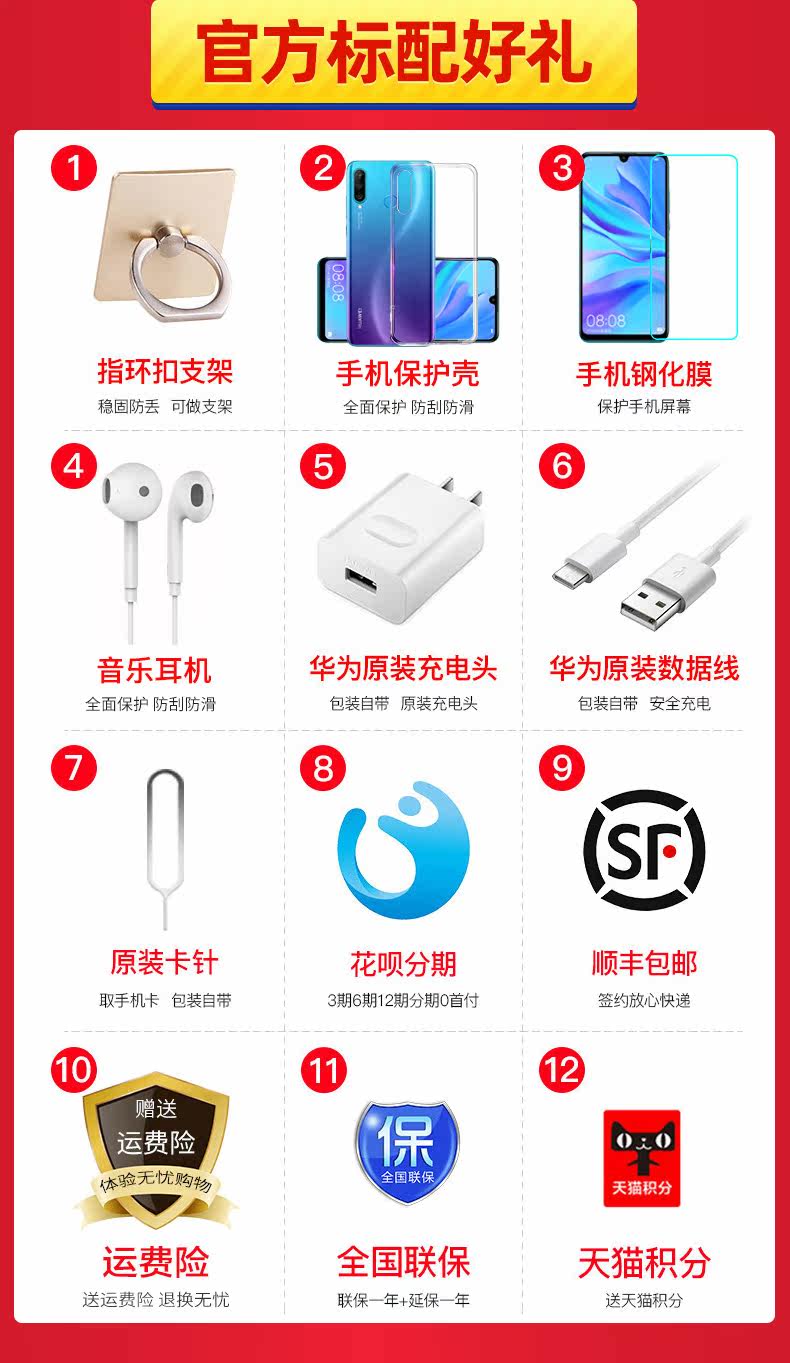 官方标配好礼

1
指环扣支架
稳固防丢 可做支架

2
08:08
手机保护壳
全面保护 防刮防滑

3
08:08
手机钢化膜
保护手机屏幕

4
音乐耳机
全面保护 防刮防滑

5
华为原装充电头
包装自带 原装充电头

6
华为原装数据线
包装自带 安全充电

7
原装卡针
取手机卡 包装自带

8
花呗分期
3期6期12期分期0首付

9
SF
顺丰包邮
签约放心快递

10
赠送
运费险
体验无忧购物
运费险
送运费险 退换无忧

11
保
全国联保
全国联保
联保一年+延保一年

12
天猫积分
天猫积分
送天猫积分