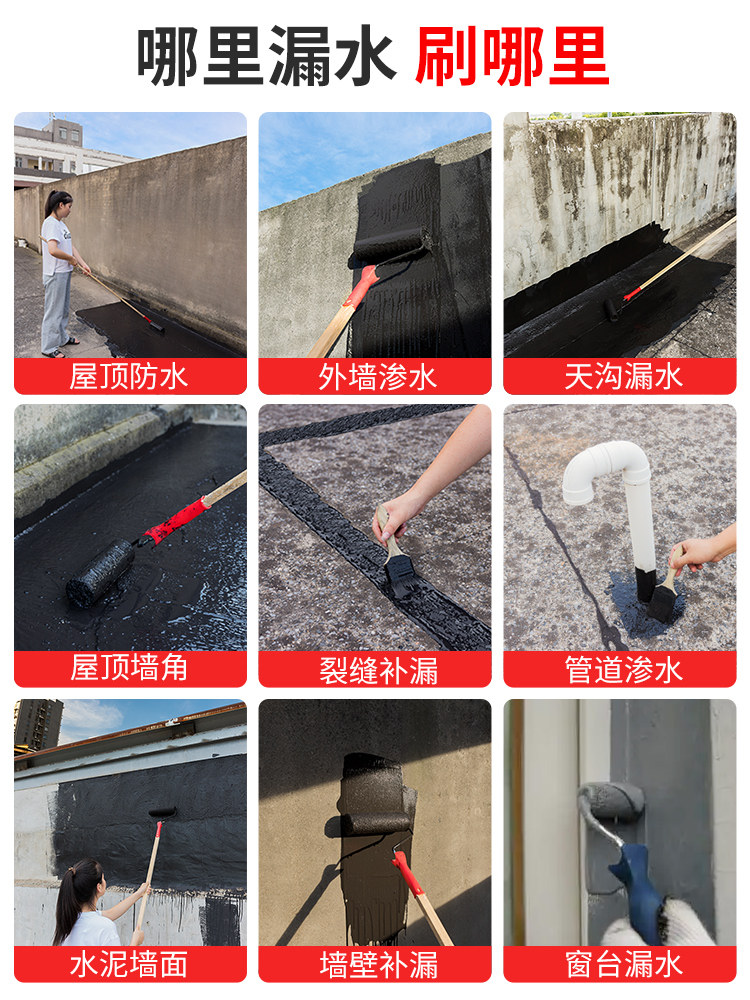 哪里漏水 刷哪里

屋顶防水

外墙渗水

天沟漏水

屋顶墙角

裂缝补漏

管道渗水

水泥墙面

墙壁补漏

窗台漏水