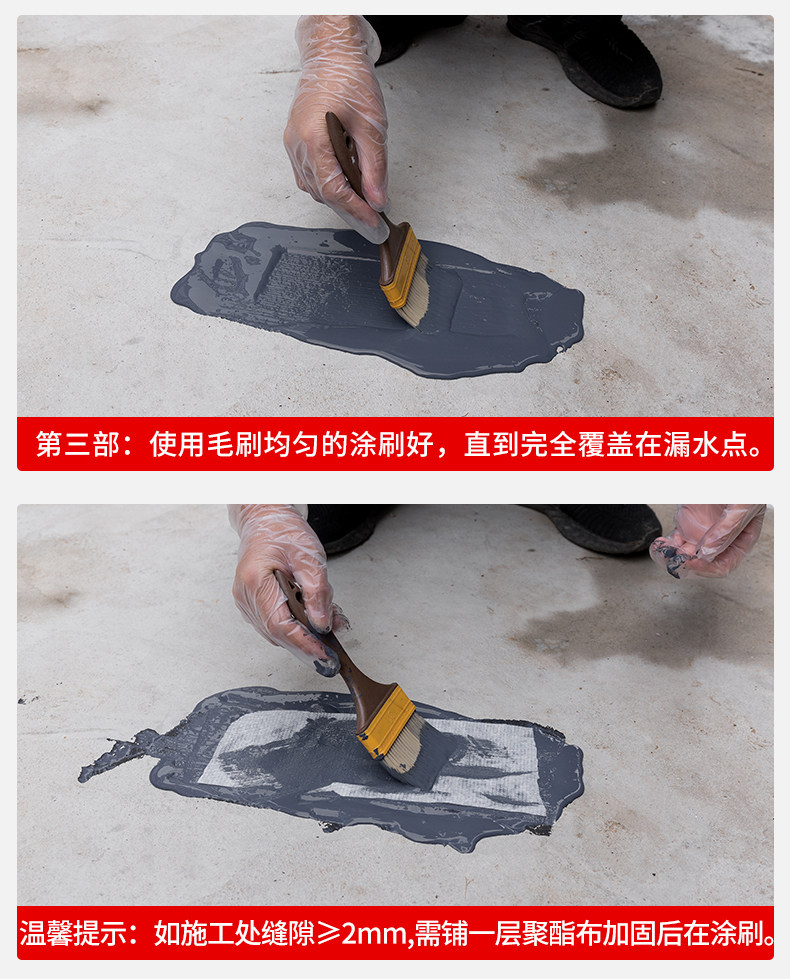 第三部：使用毛刷均匀的涂刷好，直到完全覆盖在漏水点。

温馨提示：如施工处缝隙≥2mm,需铺一层聚酯布加固后在涂刷。