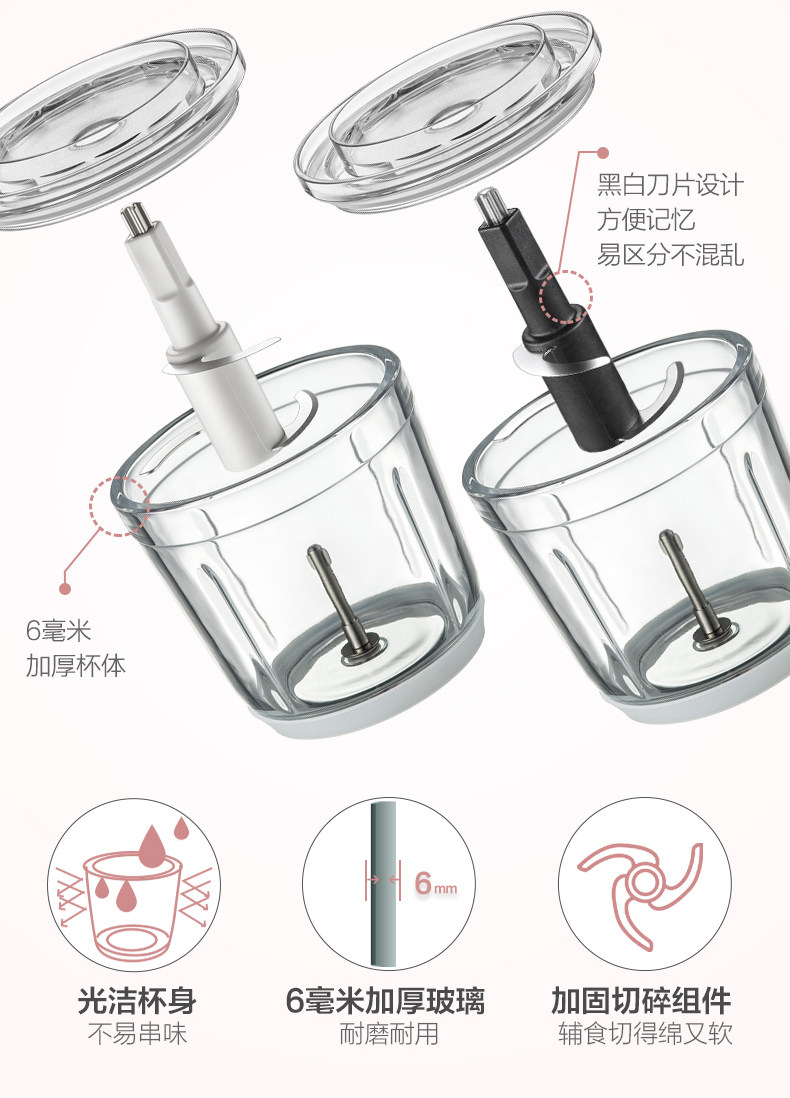 黑白刀片设计
方便记忆
易区分不混乱

6毫米
加厚杯体

6mm

光洁杯身
不易串味

6毫米加厚玻璃
耐磨耐用

加固切碎组件
辅食切得绵又软