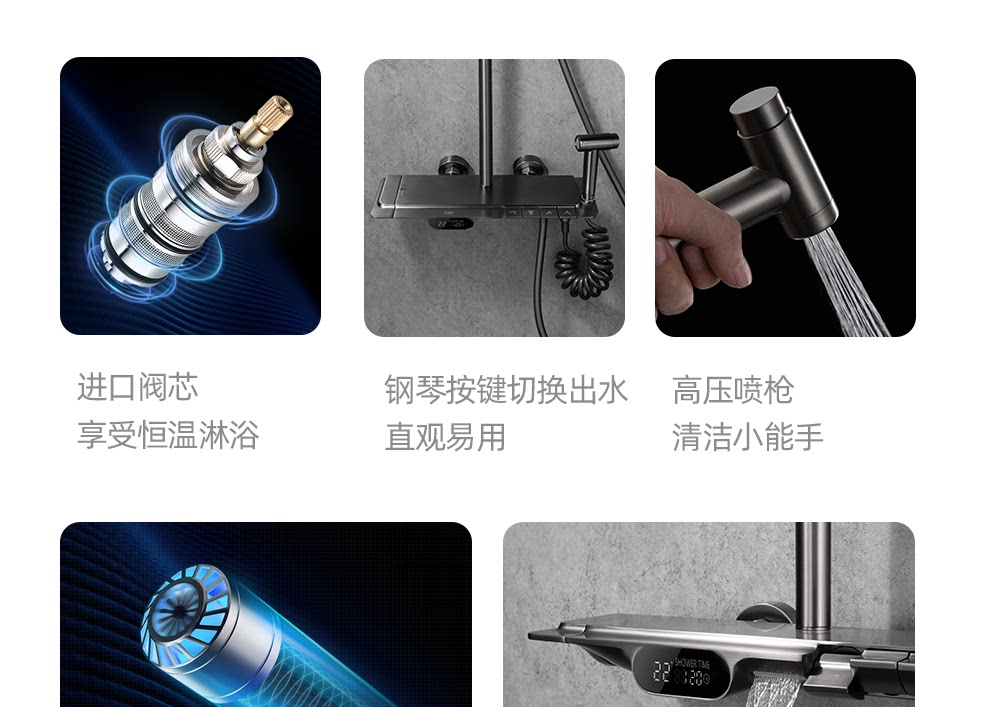 进口阀芯
享受恒温淋浴

钢琴按键切换出水
直观易用

高压喷枪
清洁小能手

SHOWER TIME
22 1:20