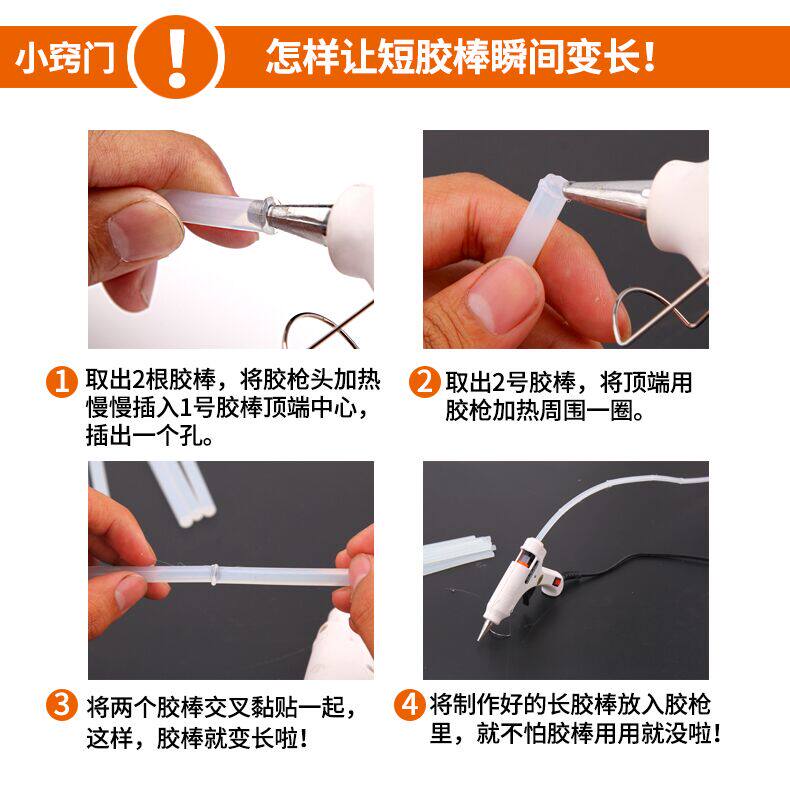 小窍门 ! 怎样让短胶棒瞬间变长!

1 取出2根胶棒，将胶枪头加热慢慢插入1号胶棒顶端中心，插出一个孔。

2 取出2号胶棒，将顶端用胶枪加热周围一圈。

3 将两个胶棒交叉黏贴一起，这样，胶棒就变长啦!

4 将制作好的长胶棒放入胶枪里，就不怕胶棒用用就没啦!