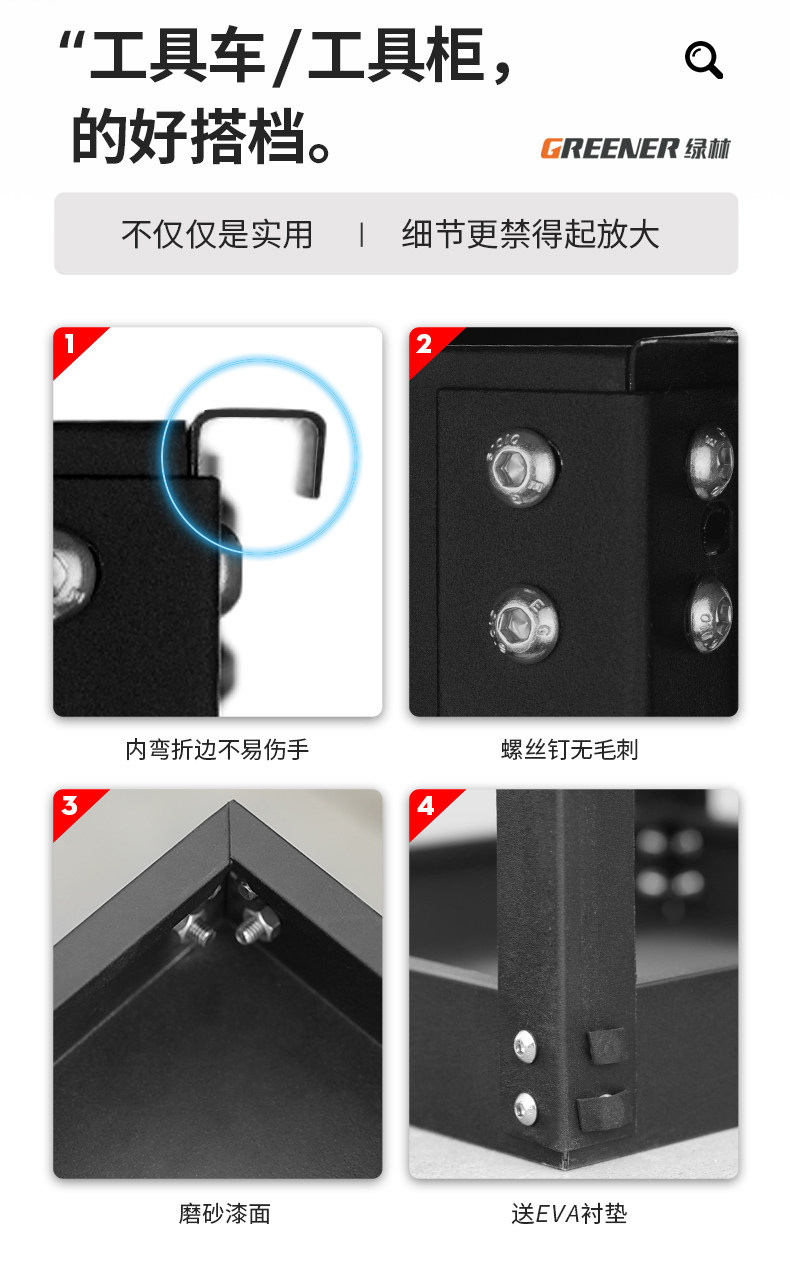 “工具车/工具柜，
的好搭档。

GREENER 绿林

不仅仅是实用 | 细节更禁得起放大

1
内弯折边不易伤手

2
螺丝钉无毛刺

3
磨砂漆面

4
送EVA衬垫