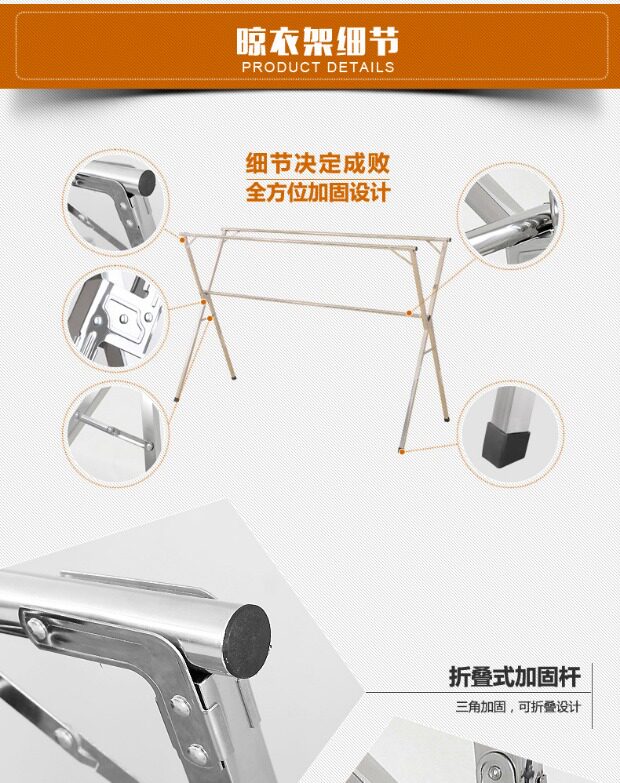 晾衣架细节
PRODUCT DETAILS

细节决定成败
全方位加固设计

折叠式加固杆
三角加固，可折叠设计