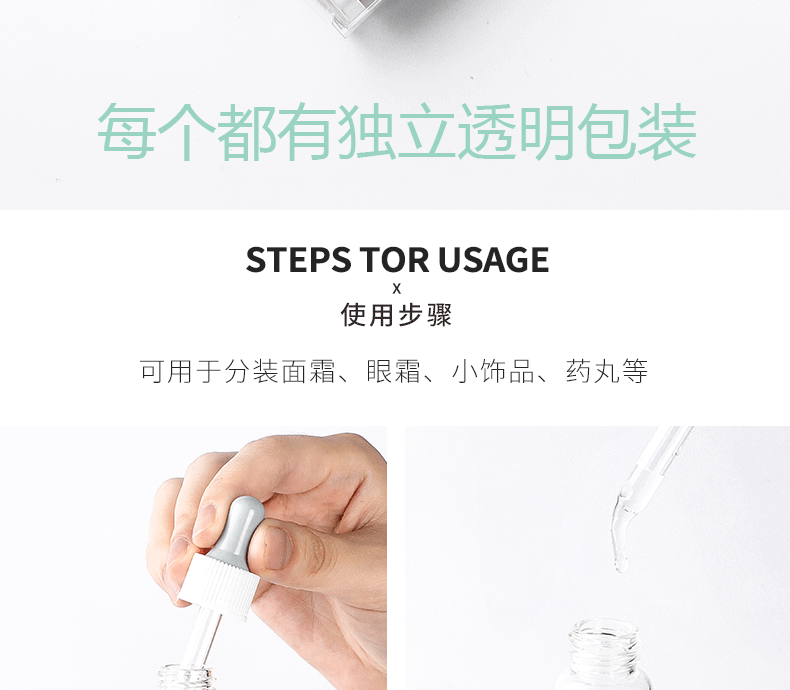 每个都有独立透明包装

STEPS TOR USAGE
x
使用步骤

可用于分装面霜、眼霜、小饰品、药丸等