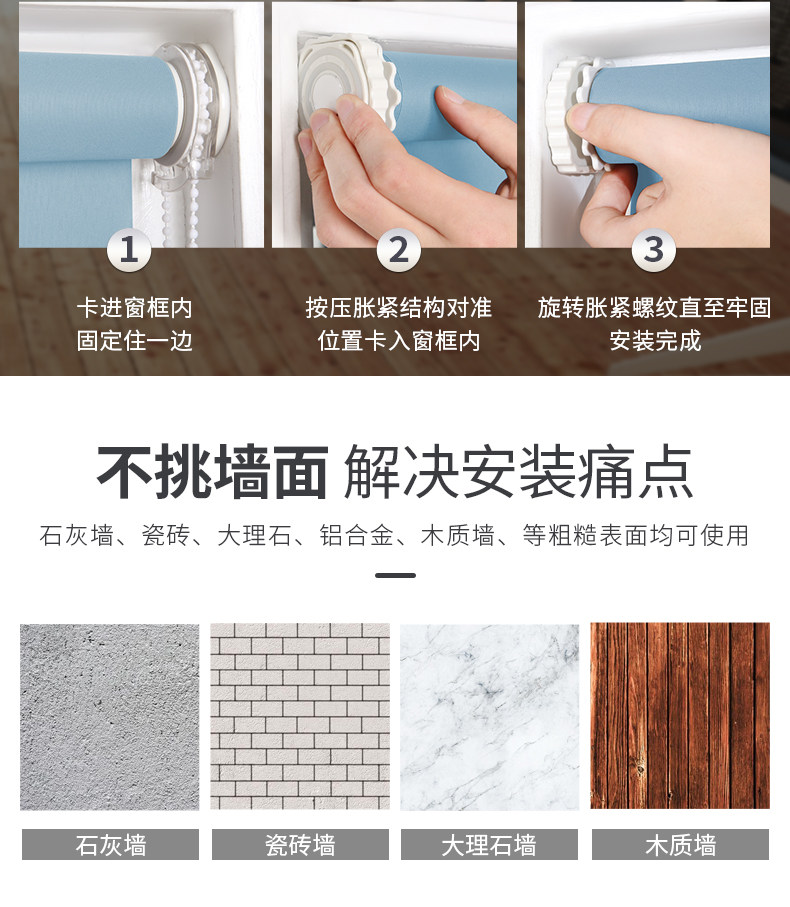 1
卡进窗框内
固定住一边

2
按压胀紧结构对准
位置卡入窗框内

3
旋转胀紧螺纹直至牢固
安装完成

不挑墙面 解决安装痛点
石灰墙、瓷砖、大理石、铝合金、木质墙、等粗糙表面均可使用

石灰墙
瓷砖墙
大理石墙
木质墙