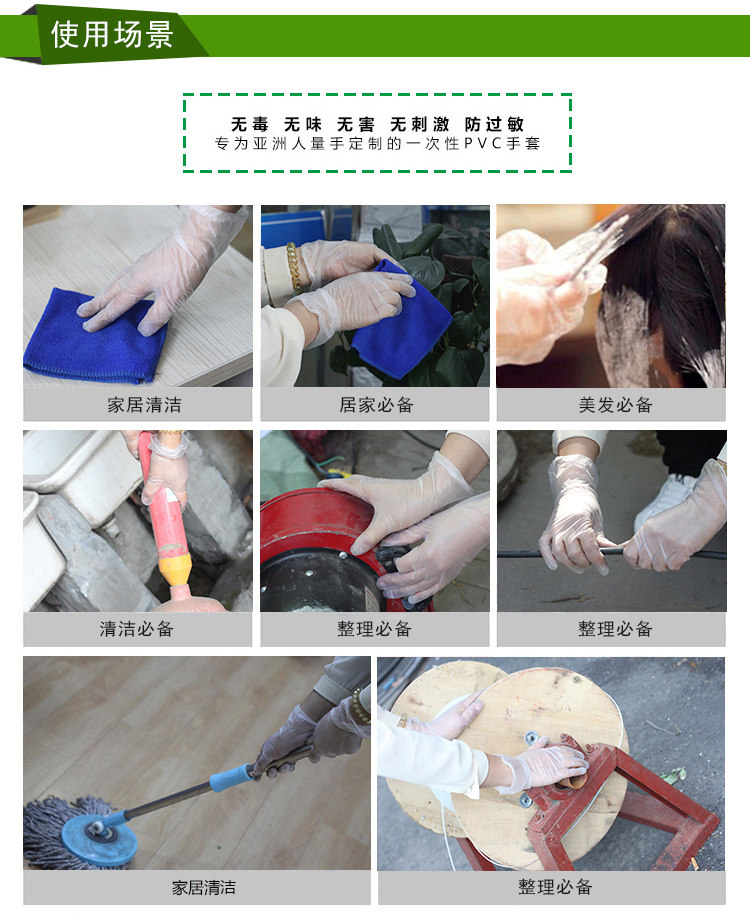 使用场景

无毒 无味 无害 无刺激 防过敏
专为亚洲人量手定制的一次性PVC手套

家居清洁

居家必备

美发必备

清洁必备

整理必备

整理必备

家居清洁

整理必备