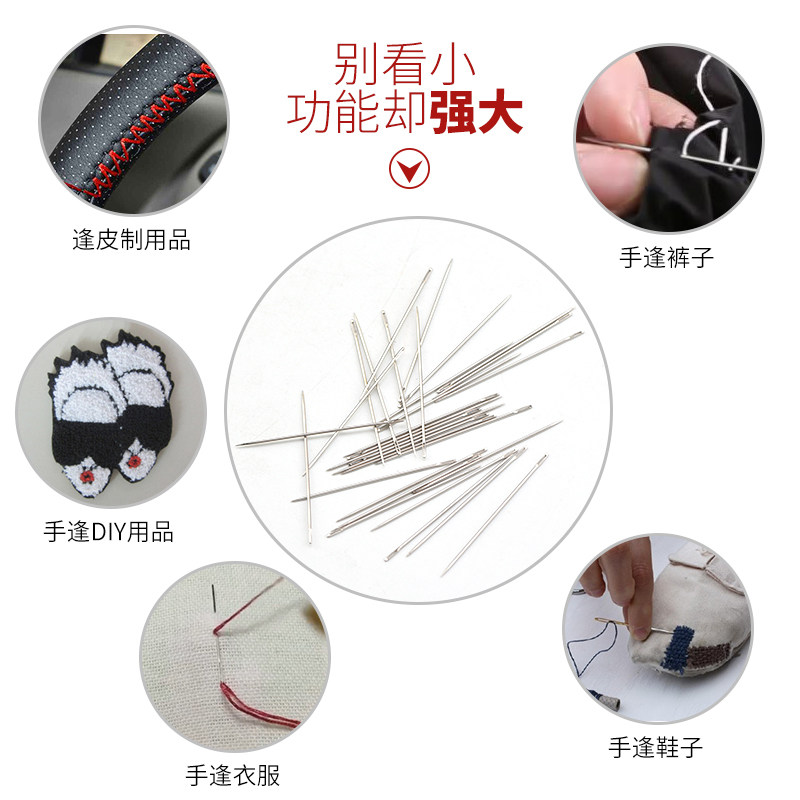 别看小
功能却强大

逢皮制用品

手逢裤子

手逢DIY用品

手逢衣服

手逢鞋子