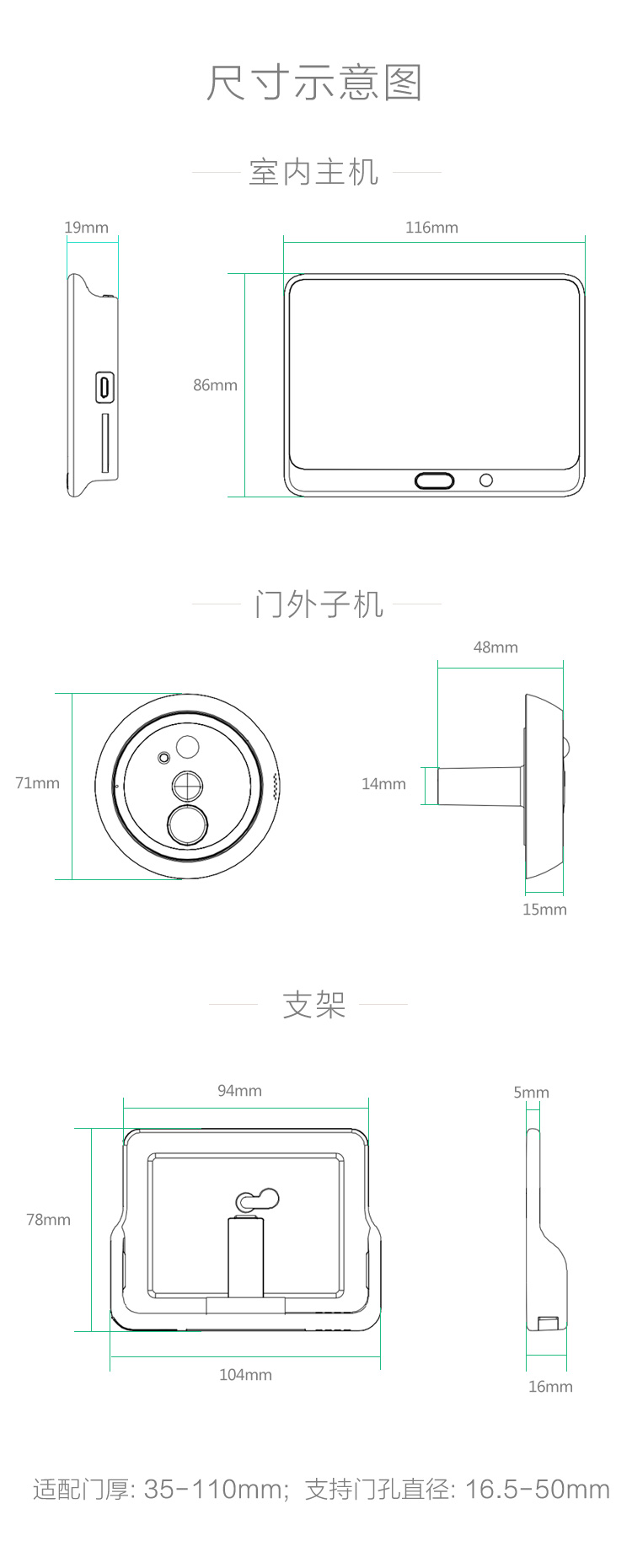 尺寸示意图

室内主机

19mm

116mm

86mm

门外子机

48mm

71mm

14mm

15mm

支架

94mm

5mm

78mm

104mm

16mm

适配门厚: 35-110mm; 支持门孔直径: 16.5-50mm