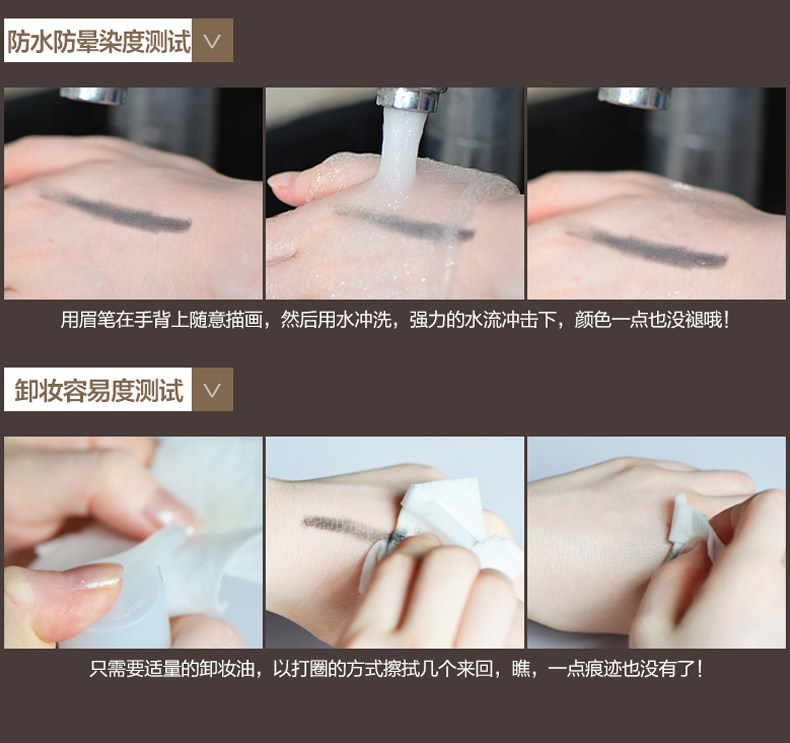 防水防晕染度测试

用眉笔在手背上随意描画，然后用水冲洗，强力的水流冲击下，颜色一点也没褪哦！

卸妆容易度测试

只需要适量的卸妆油，以打圈的方式擦拭几个来回，瞧，一点痕迹也没有了！