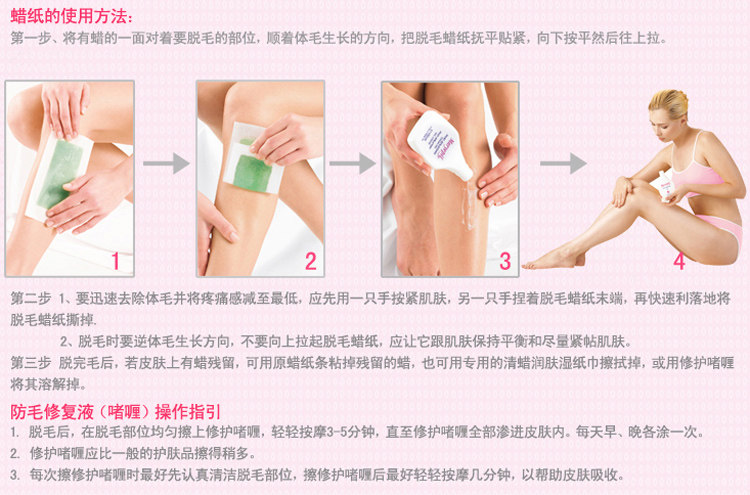 蜡纸的使用方法：
第一步、将有蜡的一面对着要脱毛的部位，顺着体毛生长的方向，把脱毛蜡纸抚平贴紧，向下按平然后往上拉。

1

2

3

4

第二步 1、要迅速去除体毛并将疼痛感减至最低，应先用一只手按紧肌肤，另一只手捏着脱毛蜡纸末端，再快速利落地将脱毛蜡纸撕掉.

2、脱毛时要逆体毛生长方向，不要向上拉起脱毛蜡纸，应让它跟肌肤保持平衡和尽量紧帖肌肤。

第三步 脱完毛后，若皮肤上有蜡残留，可用原蜡纸条粘掉残留的蜡，也可用专用的清蜡润肤湿纸巾擦拭掉，或用修护啫喱将其溶解掉。

防毛修复液（啫喱）操作指引
1. 脱毛后，在脱毛部位均匀擦上修护啫喱，轻轻按摩3-5分钟，直至修护啫喱全部渗进皮肤内。每天早、晚各涂一次。
2. 修护啫喱应比一般的护肤品擦得稍多。
3. 每次擦修护啫喱时最好先认真清洁脱毛部位，擦修护啫喱后最好轻轻按摩几分钟，以帮助皮肤吸收。