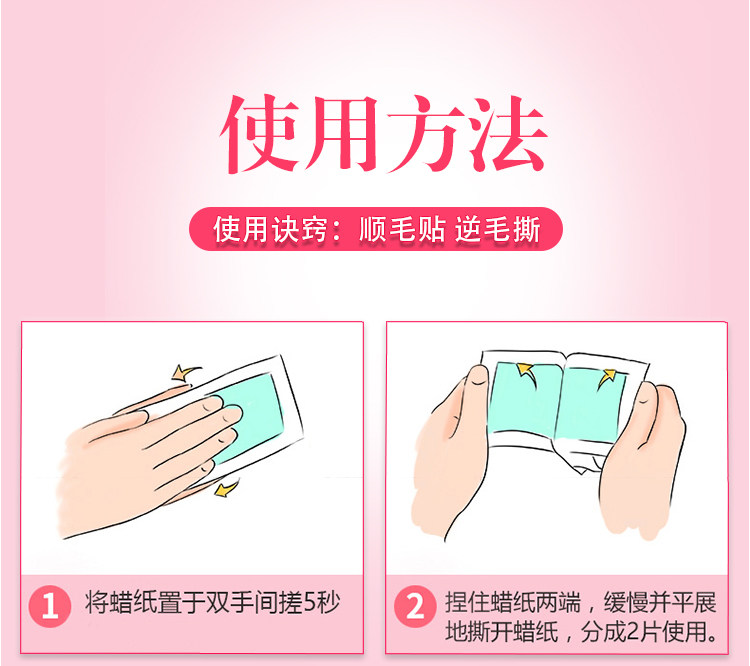 使用方法

使用诀窍：顺毛贴 逆毛撕

1 将蜡纸置于双手间搓5秒

2 捏住蜡纸两端，缓慢并平展地撕开蜡纸，分成2片使用。