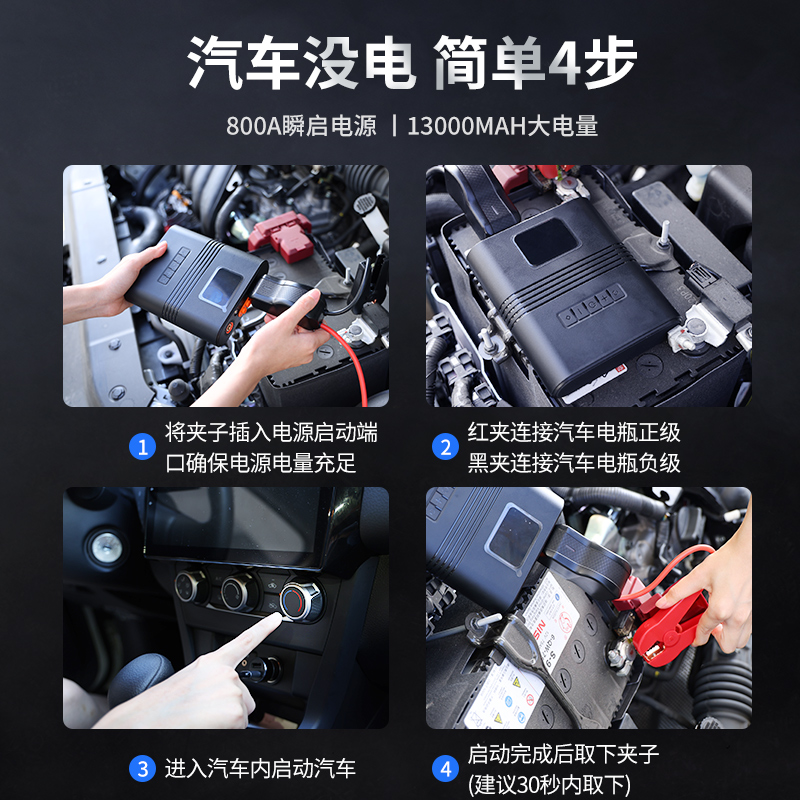 汽车没电 简单4步

800A瞬启电源 | 13000MAH大电量

1 将夹子插入电源启动端口确保电源电量充足

2 红夹连接汽车电瓶正级
黑夹连接汽车电瓶负级

3 进入汽车内启动汽车

4 启动完成后取下夹子
(建议30秒内取下)