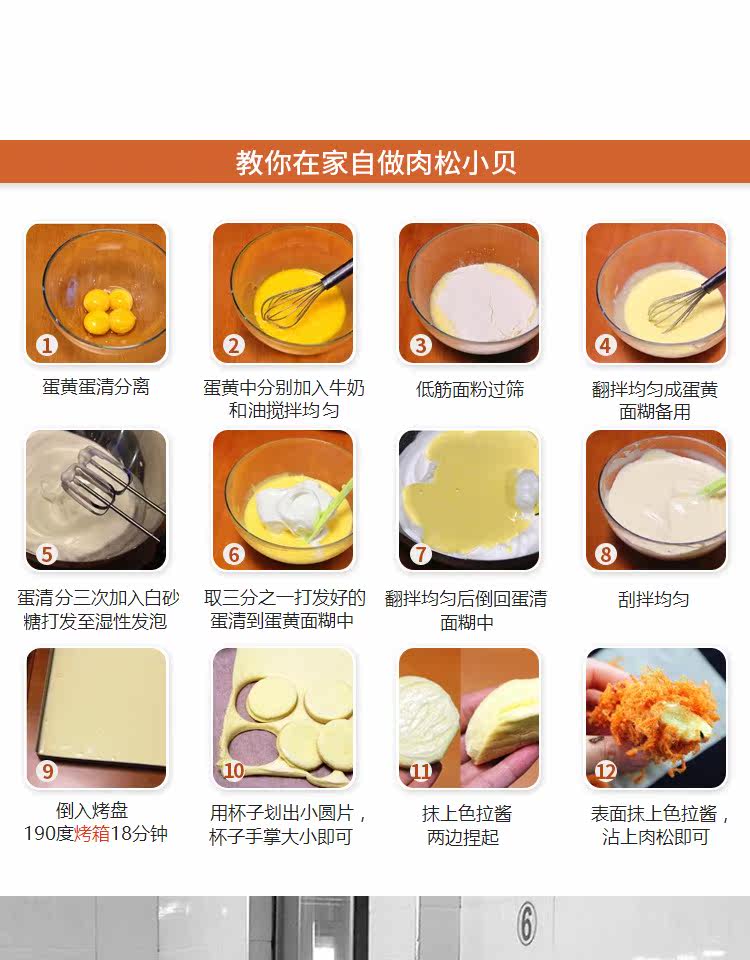 教你在家自做肉松小贝

1
蛋黄蛋清分离

2
蛋黄中分别加入牛奶和油搅拌均匀

3
低筋面粉过筛

4
翻拌均匀成蛋黄面糊备用

5
蛋清分三次加入白砂糖打发至湿性发泡

6
取三分之一打发好的蛋清到蛋黄面糊中

7
翻拌均匀后倒回蛋清面糊中

8
刮拌均匀

9
倒入烤盘
190度烤箱18分钟

10
用杯子划出小圆片，杯子手掌大小即可

11
抹上色拉酱
两边捏起

12
表面抹上色拉酱，沾上肉松即可

6