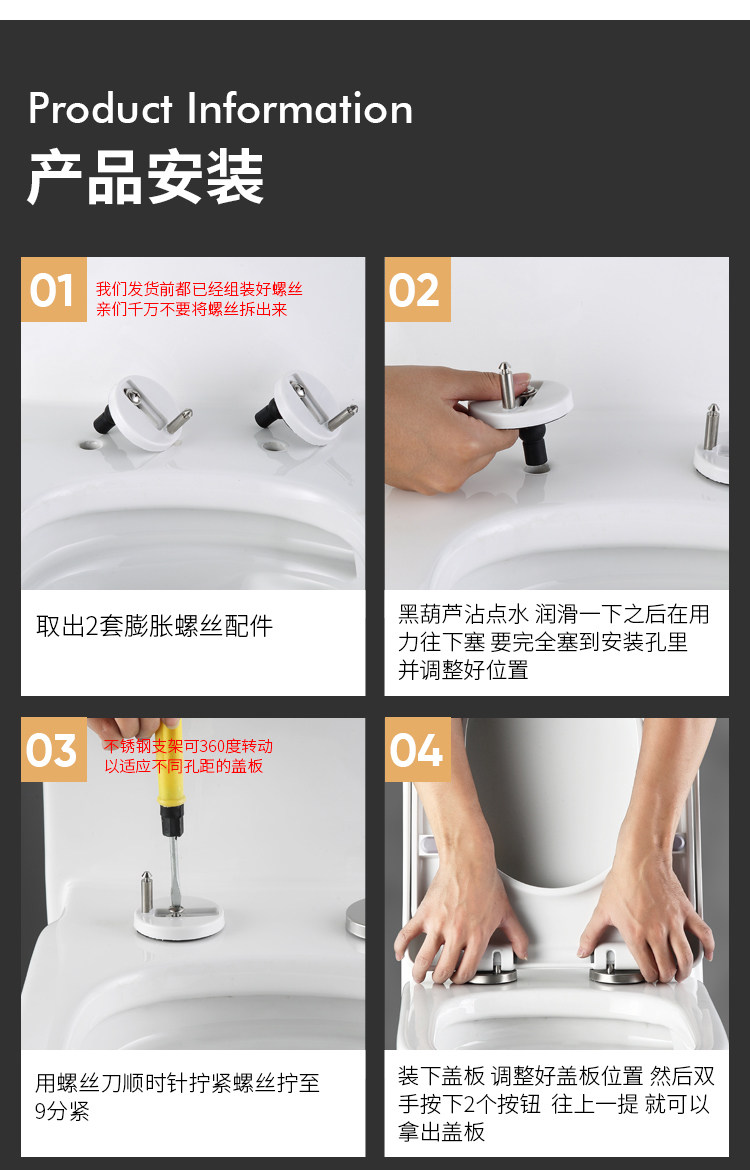 Product Information
产品安装

01
我们发货前都已经组装好螺丝
亲们千万不要将螺丝拆出来

取出2套膨胀螺丝配件

02

黑葫芦沾点水 润滑一下之后在用力往下塞 要完全塞到安装孔里并调整好位置

03
不锈钢支架可360度转动
以适应不同孔距的盖板

用螺丝刀顺时针拧紧螺丝拧至9分紧

04

装下盖板 调整好盖板位置 然后双手按下2个按钮 往上一提 就可以拿出盖板