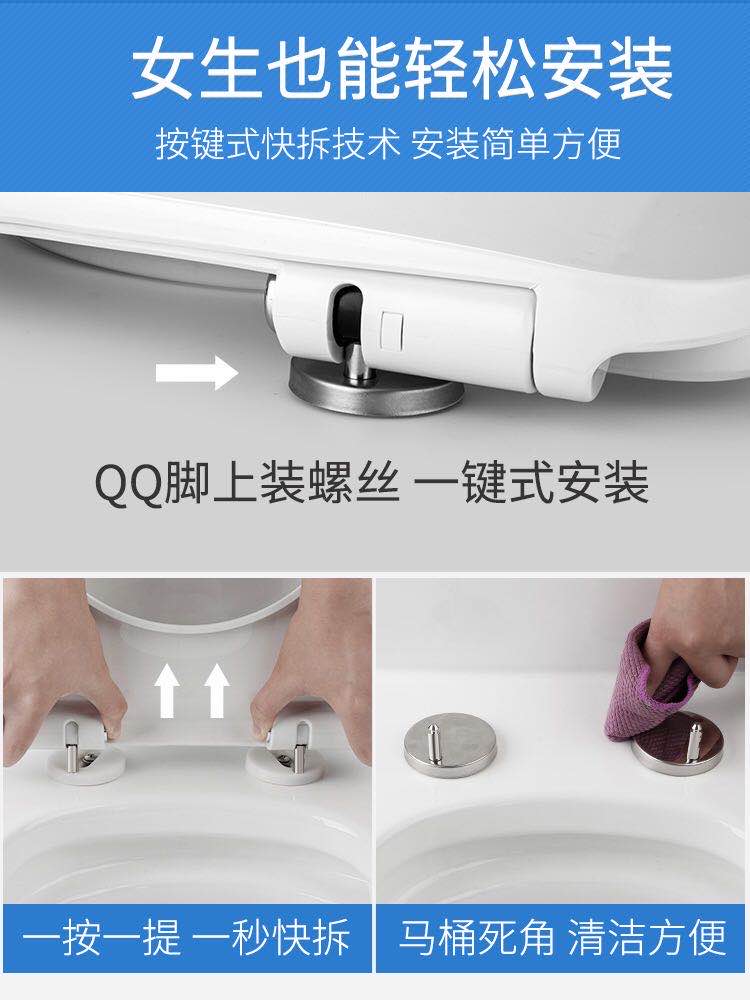 女生也能轻松安装

按键式快拆技术 安装简单方便

QQ脚上装螺丝 一键式安装

一按一提 一秒快拆

马桶死角 清洁方便