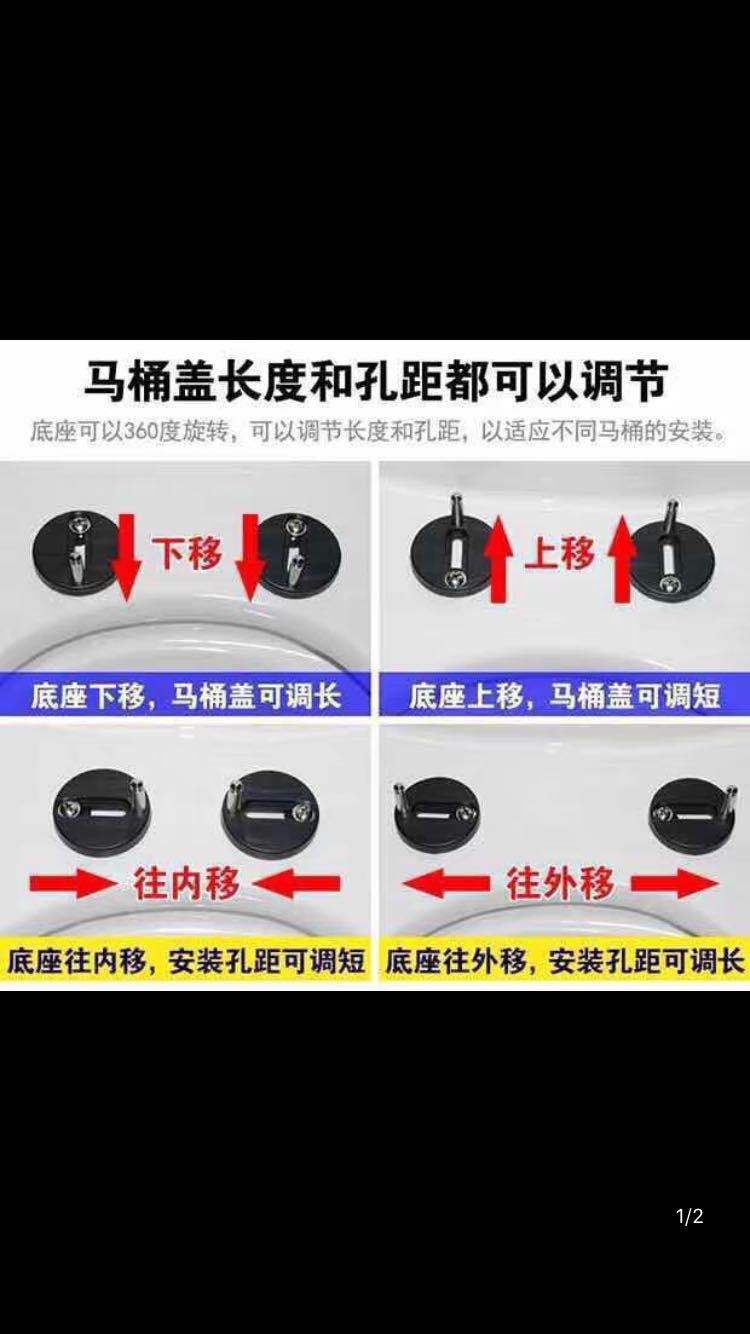 马桶盖长度和孔距都可以调节

底座可以360度旋转，可以调节长度和孔距，以适应不同马桶的安装。

下移

底座下移，马桶盖可调长

上移

底座上移，马桶盖可调短

往内移

底座往内移，安装孔距可调短

往外移

底座往外移，安装孔距可调长

1/2