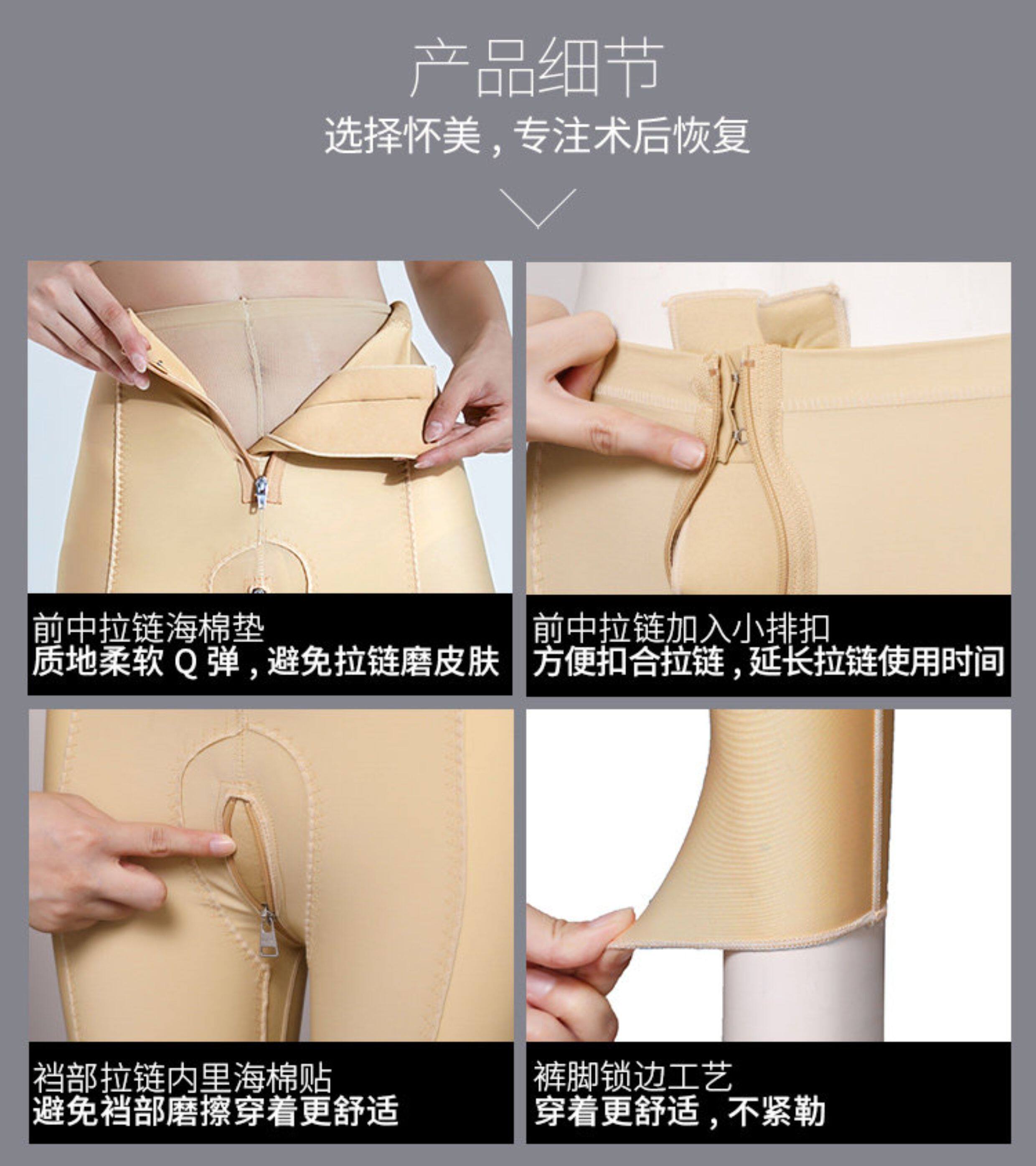 产品细节

选择怀美，专注术后恢复

前中拉链海棉垫
质地柔软 Q 弹，避免拉链磨皮肤

前中拉链加入小排扣
方便扣合拉链，延长拉链使用时间

裆部拉链内里海棉贴
避免裆部磨擦穿着更舒适

裤脚锁边工艺
穿着更舒适，不紧勒