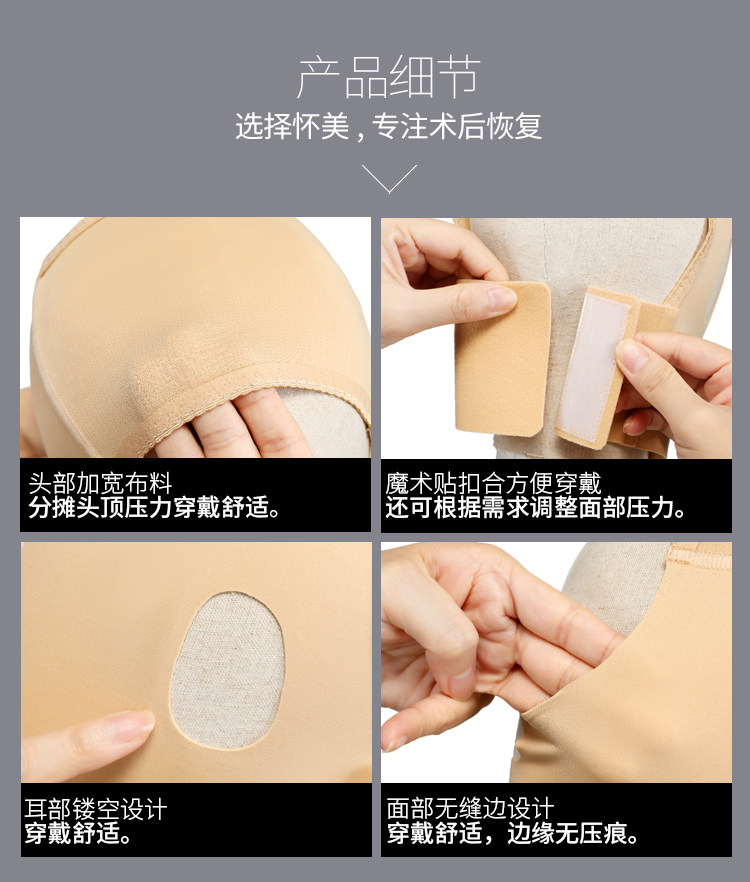 产品细节
选择怀美，专注术后恢复

头部加宽布料
分摊头顶压力穿戴舒适。

魔术贴扣合方便穿戴
还可根据需求调整面部压力。

耳部镂空设计
穿戴舒适。

面部无缝边设计
穿戴舒适，边缘无压痕。