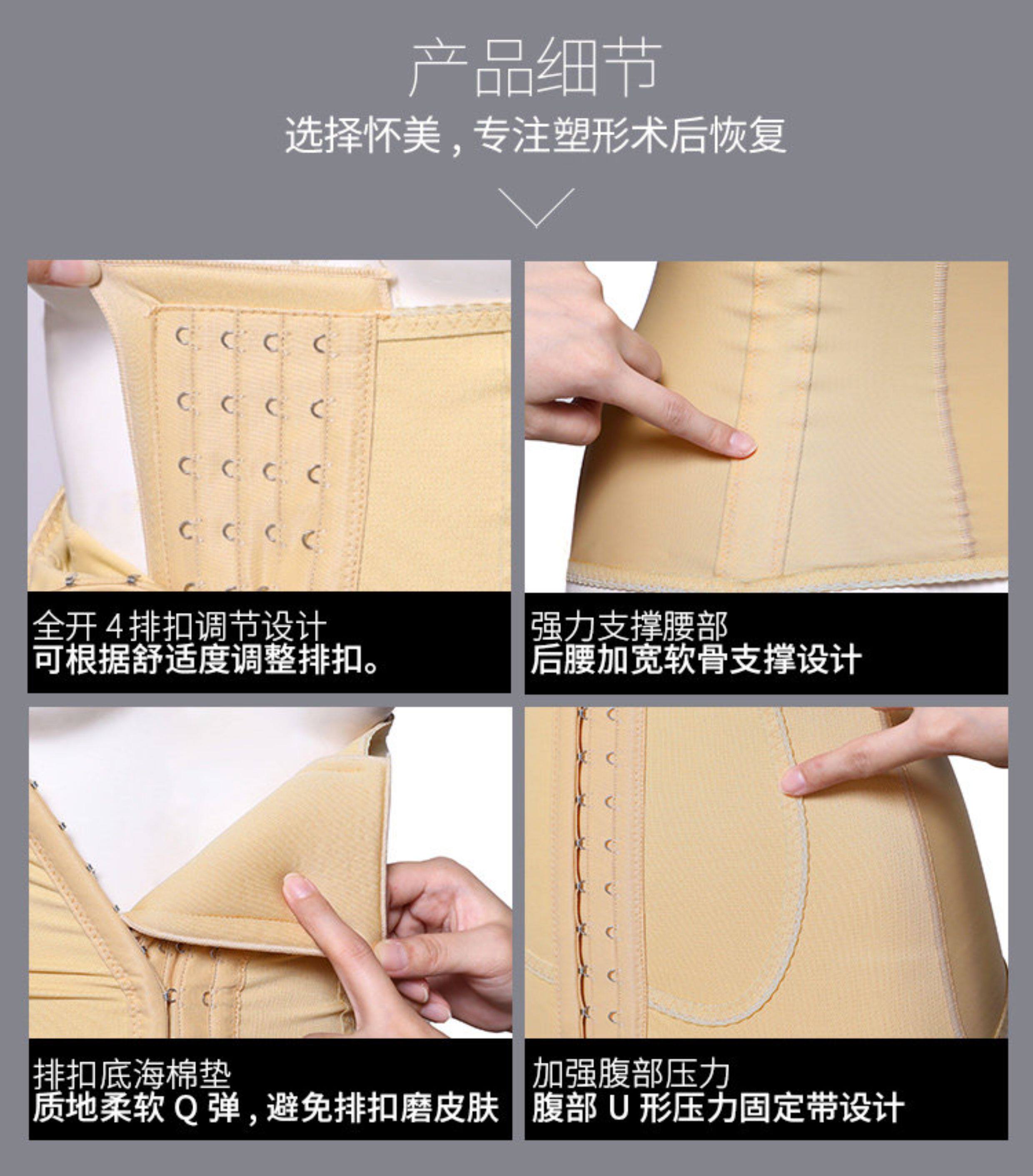 产品细节

选择怀美，专注塑形术后恢复

全开 4 排扣调节设计
可根据舒适度调整排扣。

强力支撑腰部
后腰加宽软骨支撑设计

排扣底海棉垫
质地柔软 Q 弹，避免排扣磨皮肤

加强腹部压力
腹部 U 形压力固定带设计