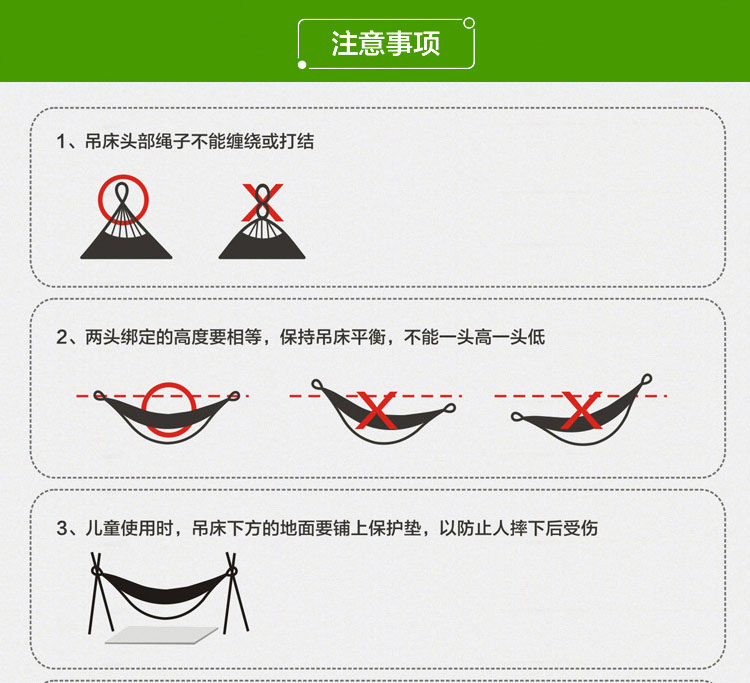 注意事项

1、吊床头部绳子不能缠绕或打结

2、两头绑定的高度要相等，保持吊床平衡，不能一头高一头低

3、儿童使用时，吊床下方的地面要铺上保护垫，以防止人摔下后受伤