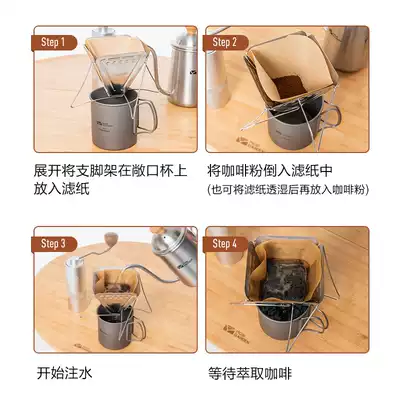 Step 1

展开将支脚架在敞口杯上放入滤纸

Step 2

将咖啡粉倒入滤纸中
(也可将滤纸透湿后再放入咖啡粉)

Step 3

开始注水

Step 4

等待萃取咖啡