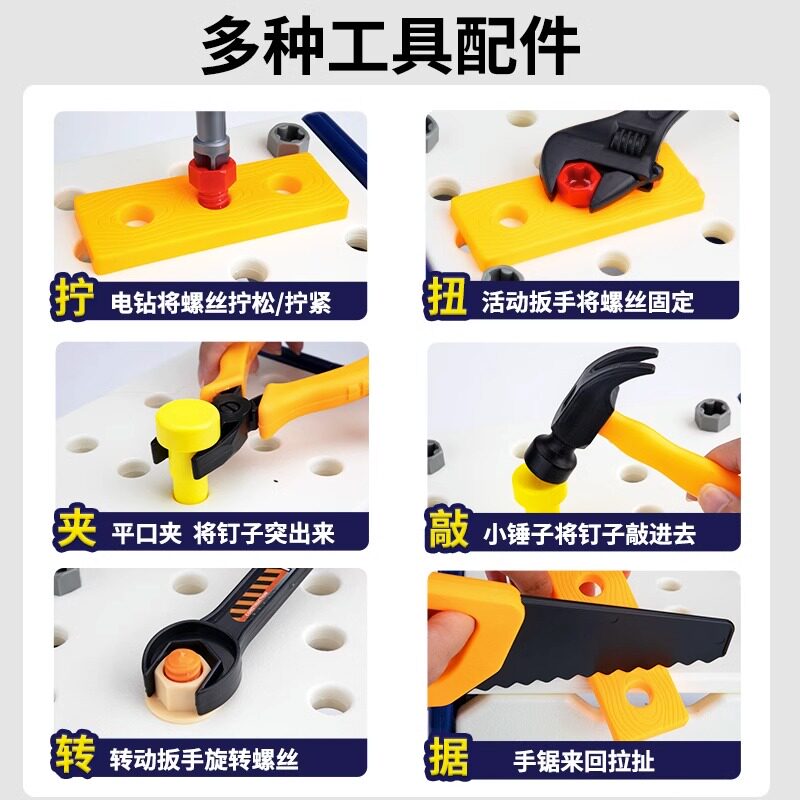 多种工具配件

拧 电钻将螺丝拧松/拧紧

扭 活动扳手将螺丝固定

夹 平口夹 将钉子突出来

敲 小锤子将钉子敲进去

转 转动扳手旋转螺丝

据 手锯来回拉扯