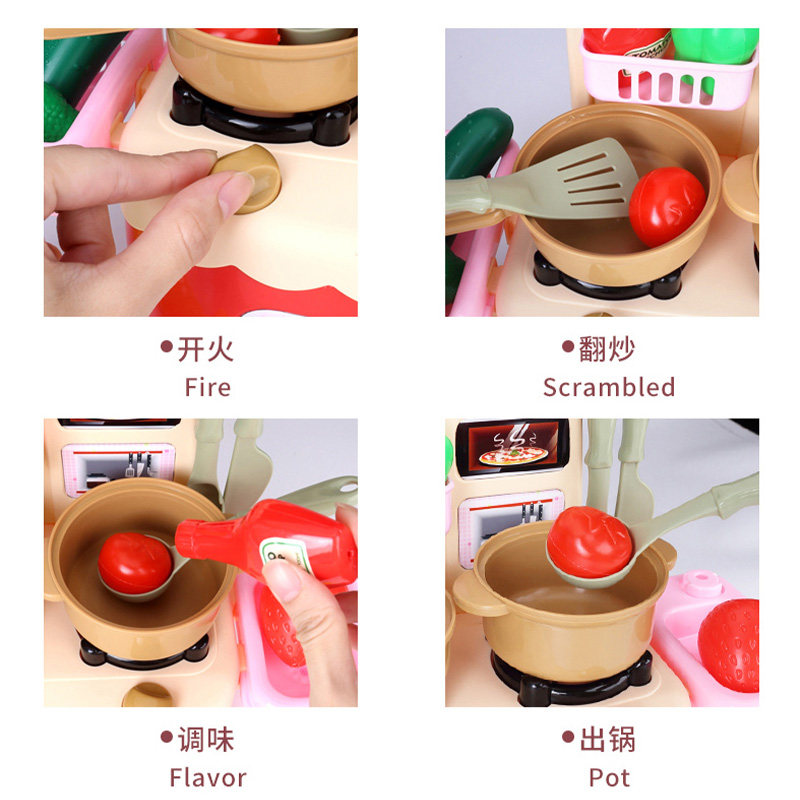 TOMATO

•开火
Fire

•翻炒
Scrambled

•调味
Flavor

•出锅
Pot