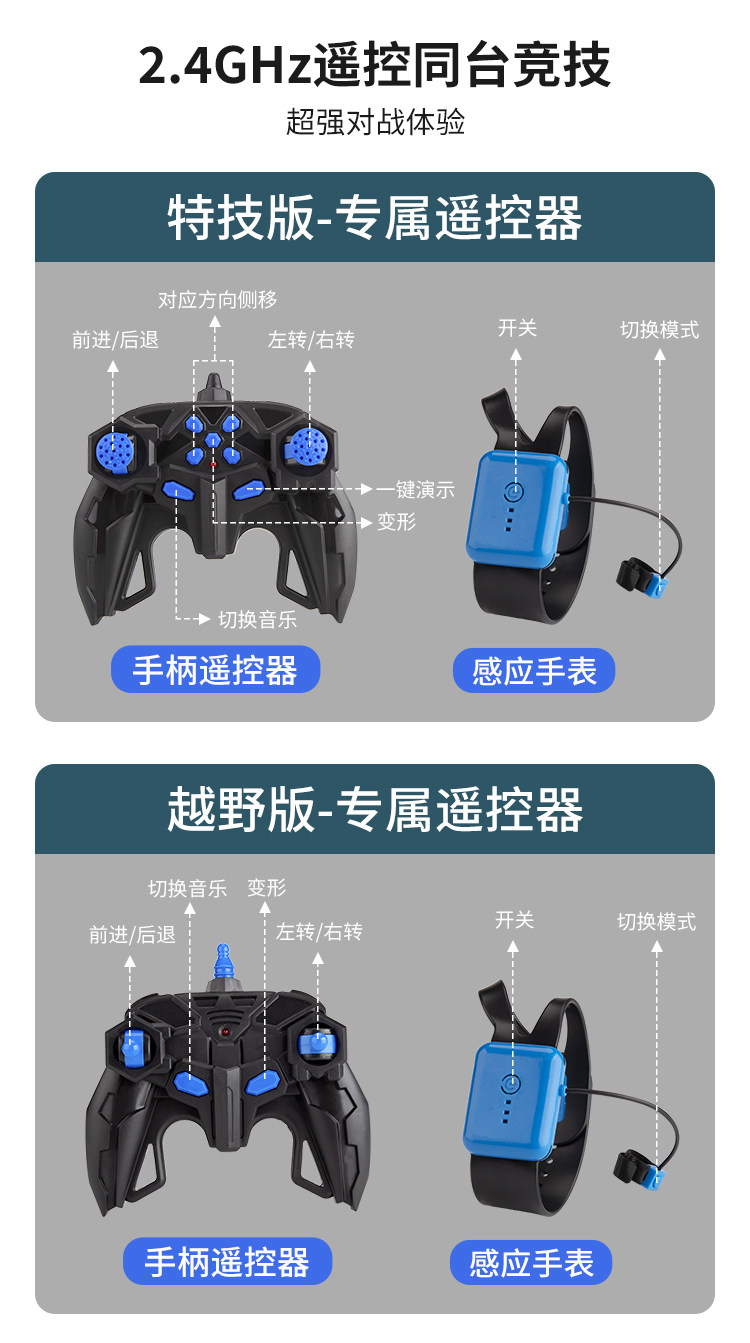 2.4GHz遥控同台竞技

超强对战体验

特技版-专属遥控器

对应方向侧移

前进/后退

左转/右转

开关

切换模式

一键演示

变形

切换音乐

手柄遥控器

感应手表

越野版-专属遥控器

切换音乐

变形

前进/后退

左转/右转

开关

切换模式

手柄遥控器

感应手表