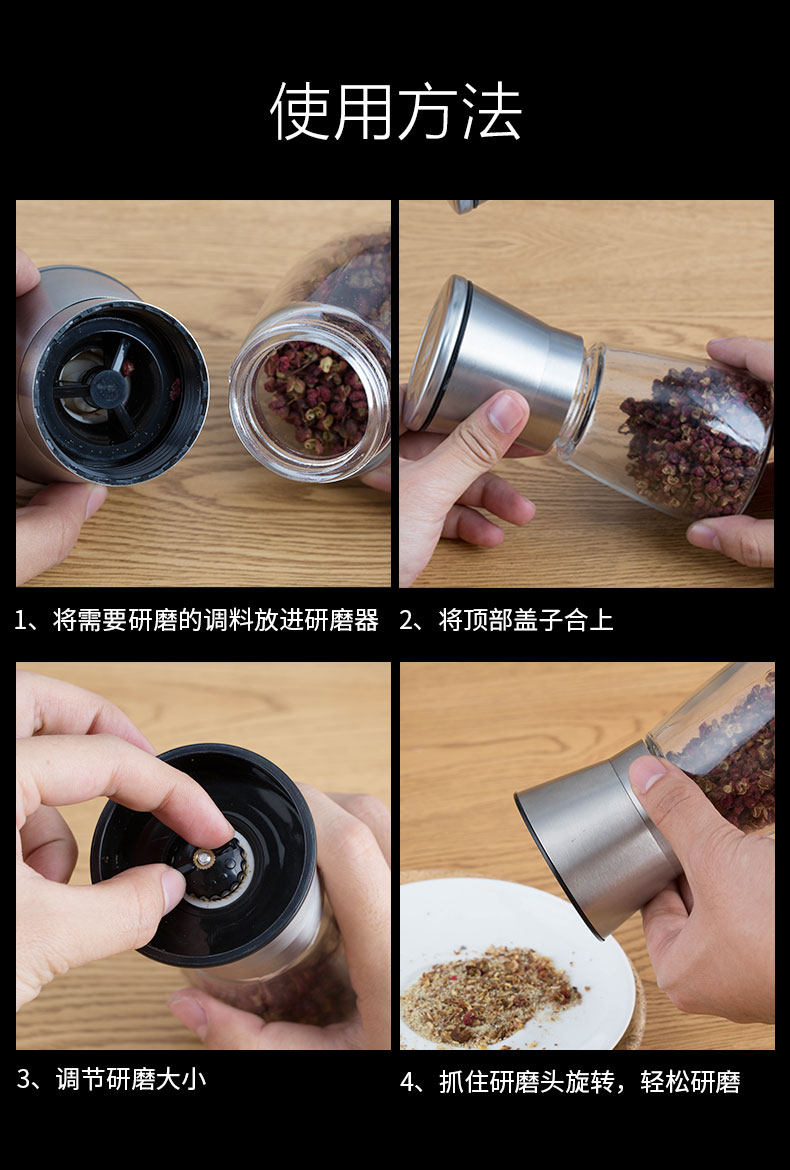 使用方法

1、将需要研磨的调料放进研磨器

2、将顶部盖子合上

3、调节研磨大小

4、抓住研磨头旋转，轻松研磨