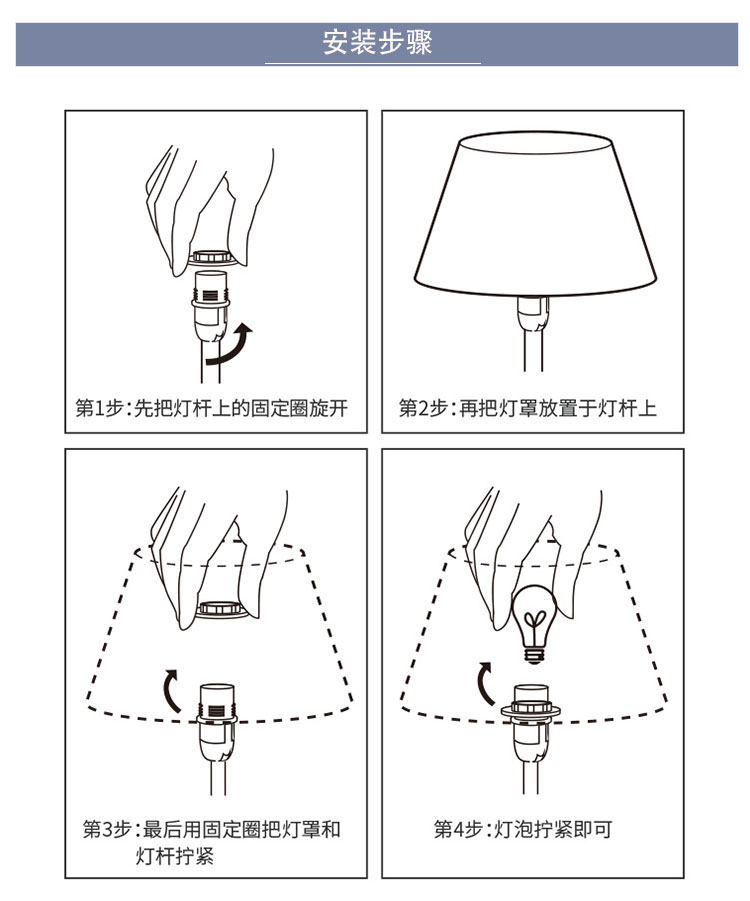 安装步骤

第1步：先把灯杆上的固定圈旋开

第2步：再把灯罩放置于灯杆上

第3步：最后用固定圈把灯罩和灯杆拧紧

第4步：灯泡拧紧即可