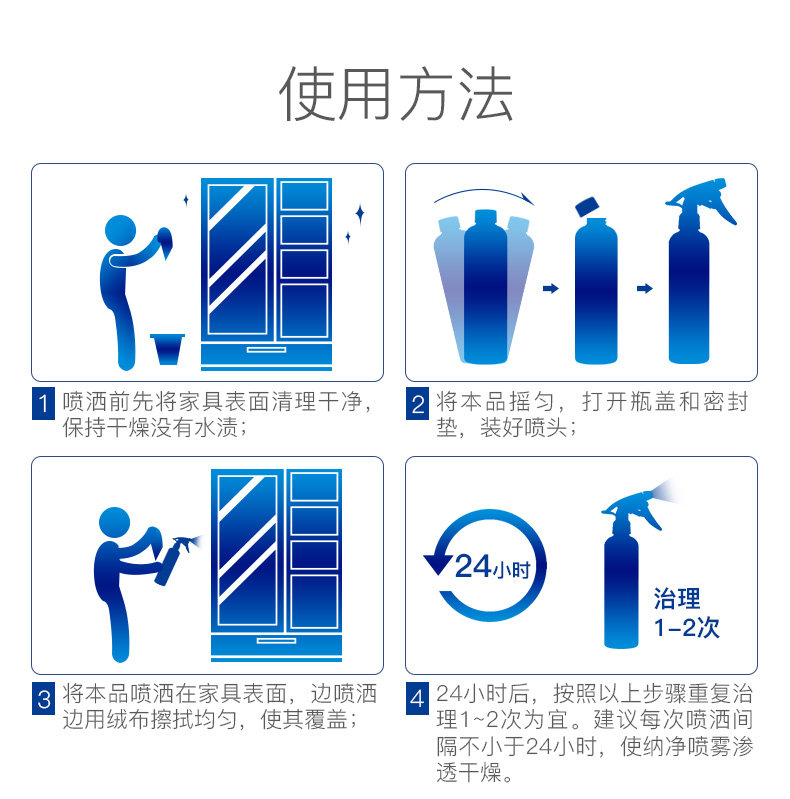 使用方法

1 喷洒前先将家具表面清理干净，保持干燥没有水渍；

2 将本品摇匀，打开瓶盖和密封垫，装好喷头；

3 将本品喷洒在家具表面，边喷洒边用绒布擦拭均匀，使其覆盖；

24小时

治理
1-2次

4 24小时后，按照以上步骤重复治理1~2次为宜。建议每次喷洒间隔不小于24小时，使纳净喷雾渗透干燥。