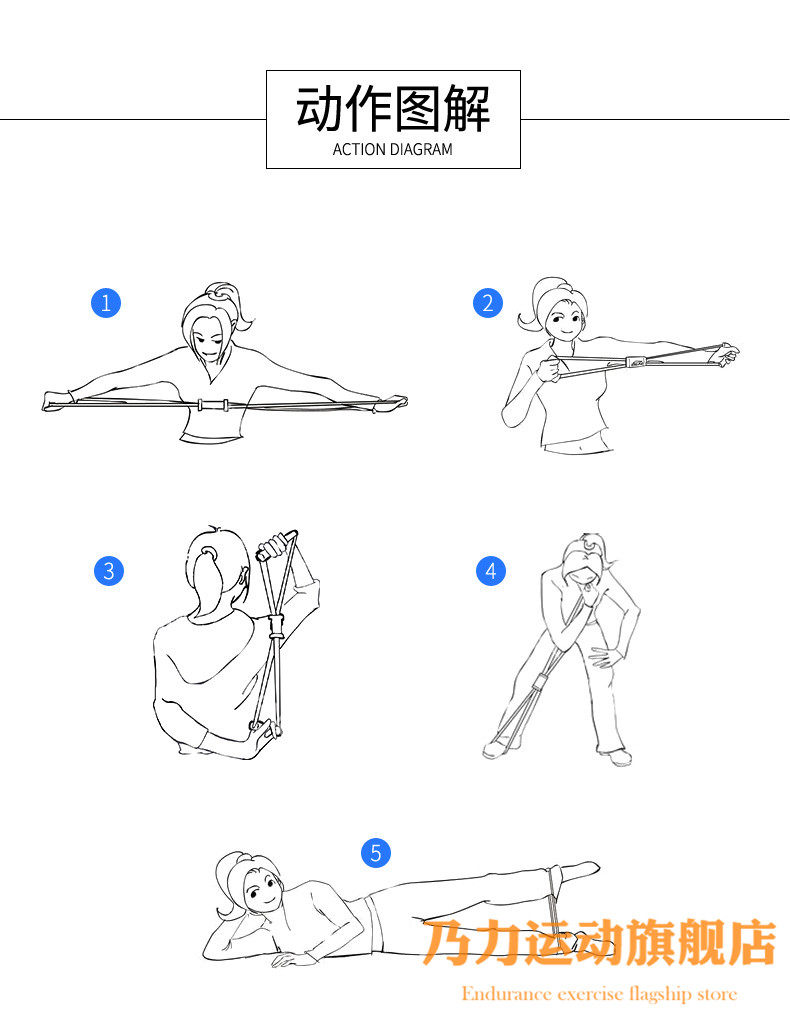 动作图解
ACTION DIAGRAM

1

2

3

4

5

乃力运动旗舰店
Endurance exercise flagship store